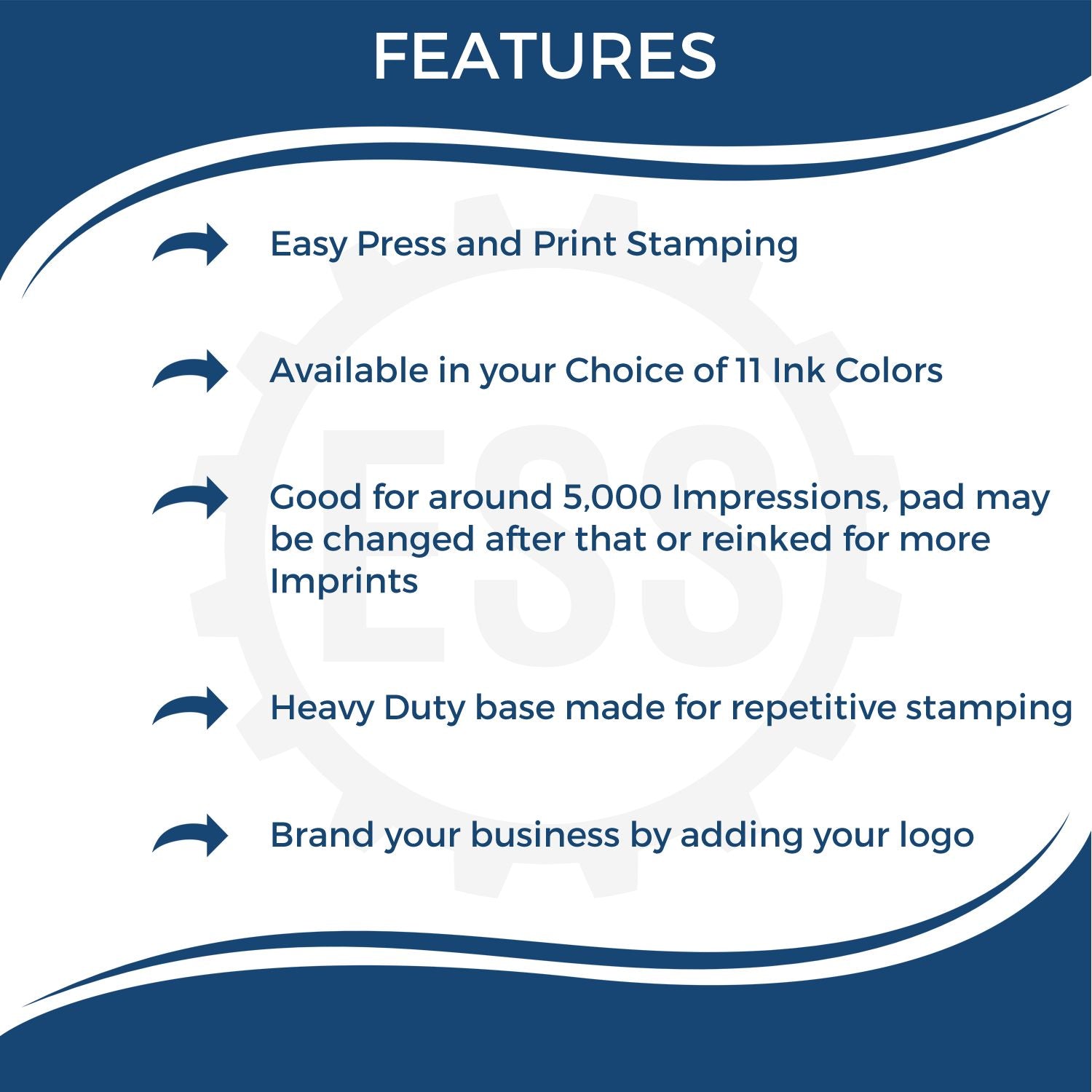 FEATURES

Easy Press and Print Stamping

Available in your Choice of 11 Ink Colors

Good for around 5,000 Impressions, pad may be changed after that or reinked for more Imprints

Heavy Duty base made for repetitive stamping

Brand your business by adding your logo

ESS