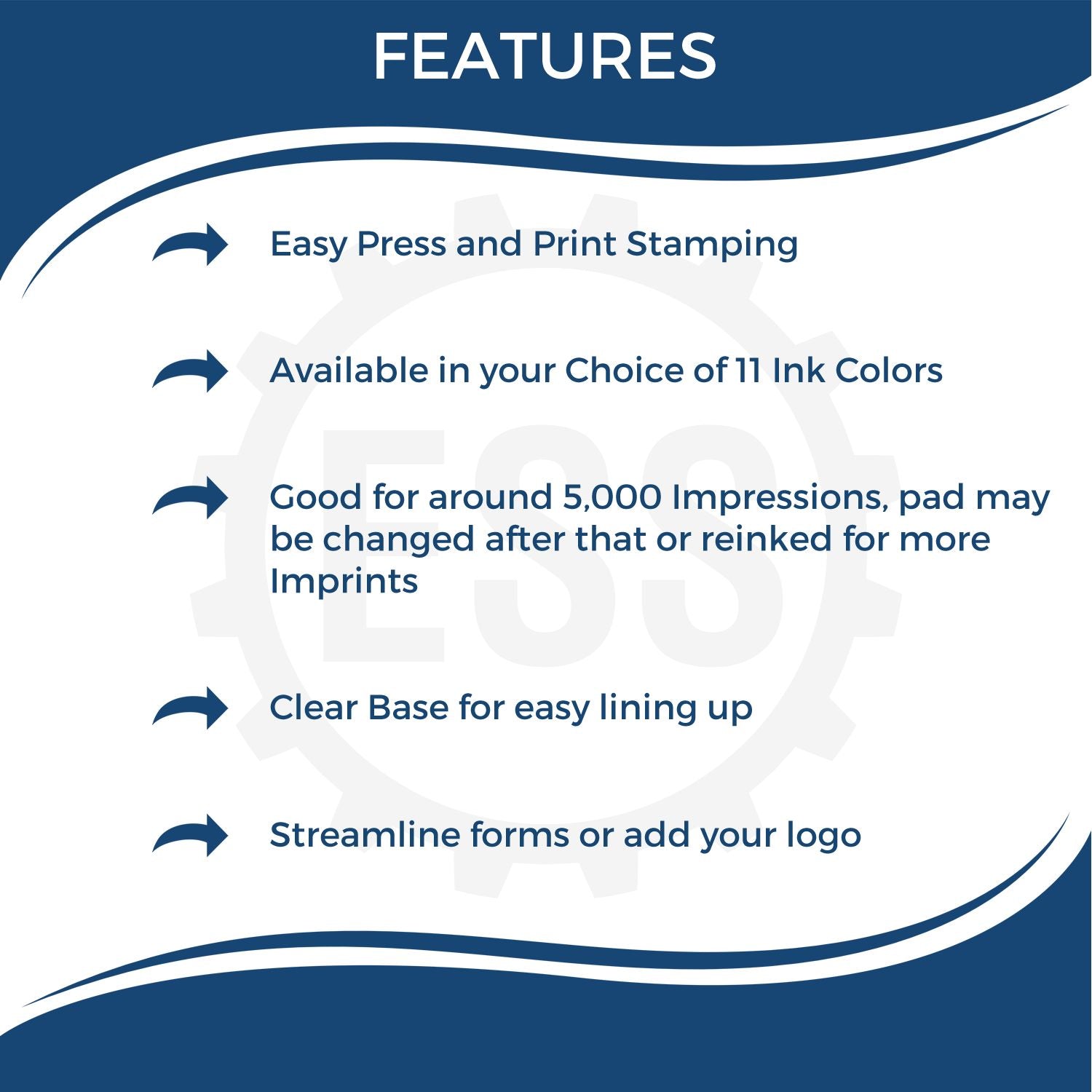 FEATURES

Easy Press and Print Stamping

Available in your Choice of 11 Ink Colors

Good for around 5,000 Impressions, pad may be changed after that or reinked for more Imprints

Clear Base for easy lining up

Streamline forms or add your logo

ESS