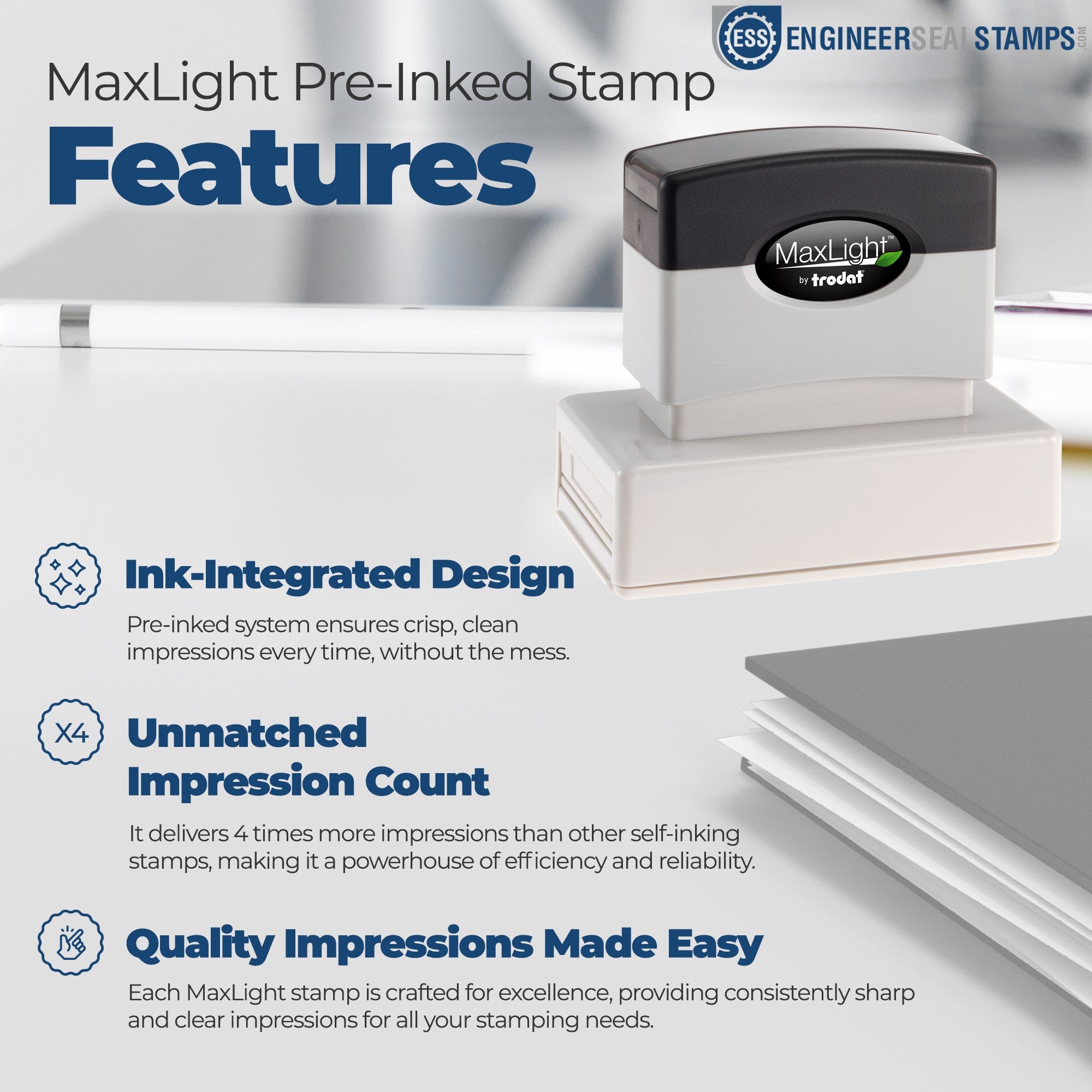 ESS ENGINEERSEALSTAMPS.COM

MaxLight Pre-Inked Stamp

Features

MaxLight™ by trodat

Ink-Integrated Design

Pre-inked system ensures crisp, clean impressions every time, without the mess.

X4

Unmatched Impression Count

It delivers 4 times more impressions than other self-inking stamps, making it a powerhouse of efficiency and reliability.

Quality Impressions Made Easy

Each MaxLight stamp is crafted for excellence, providing consistently sharp and clear impressions for all your stamping needs.