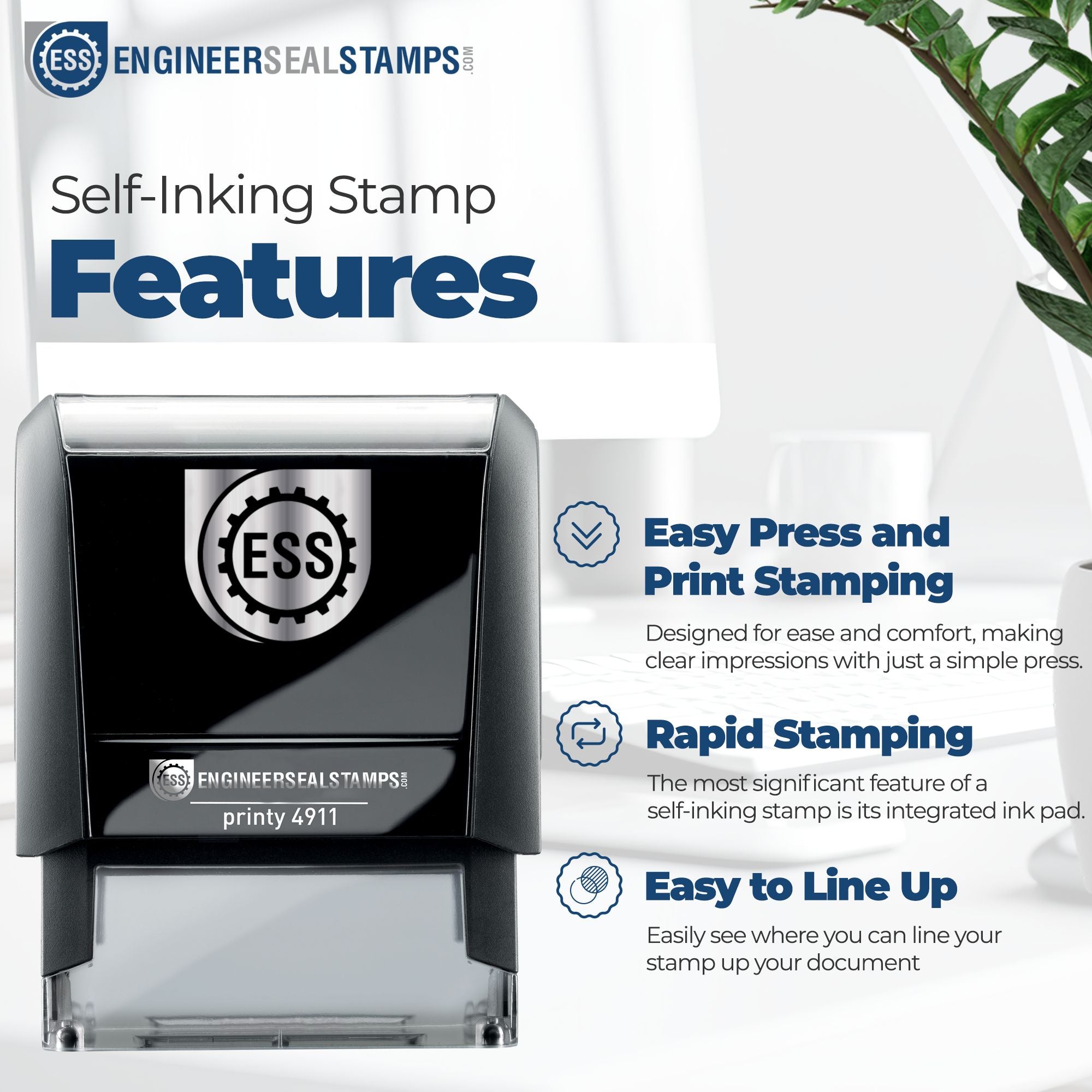 ESS ENGINEERSEALSTAMPS.COM

Self-Inking Stamp
Features

ESS

ESS ENGINEERSEALSTAMPS.COM
printy 4911

Easy Press and Print Stamping

Designed for ease and comfort, making clear impressions with just a simple press.

Rapid Stamping

The most significant feature of a self-inking stamp is its integrated ink pad.

Easy to Line Up

Easily see where you can line your stamp up your document