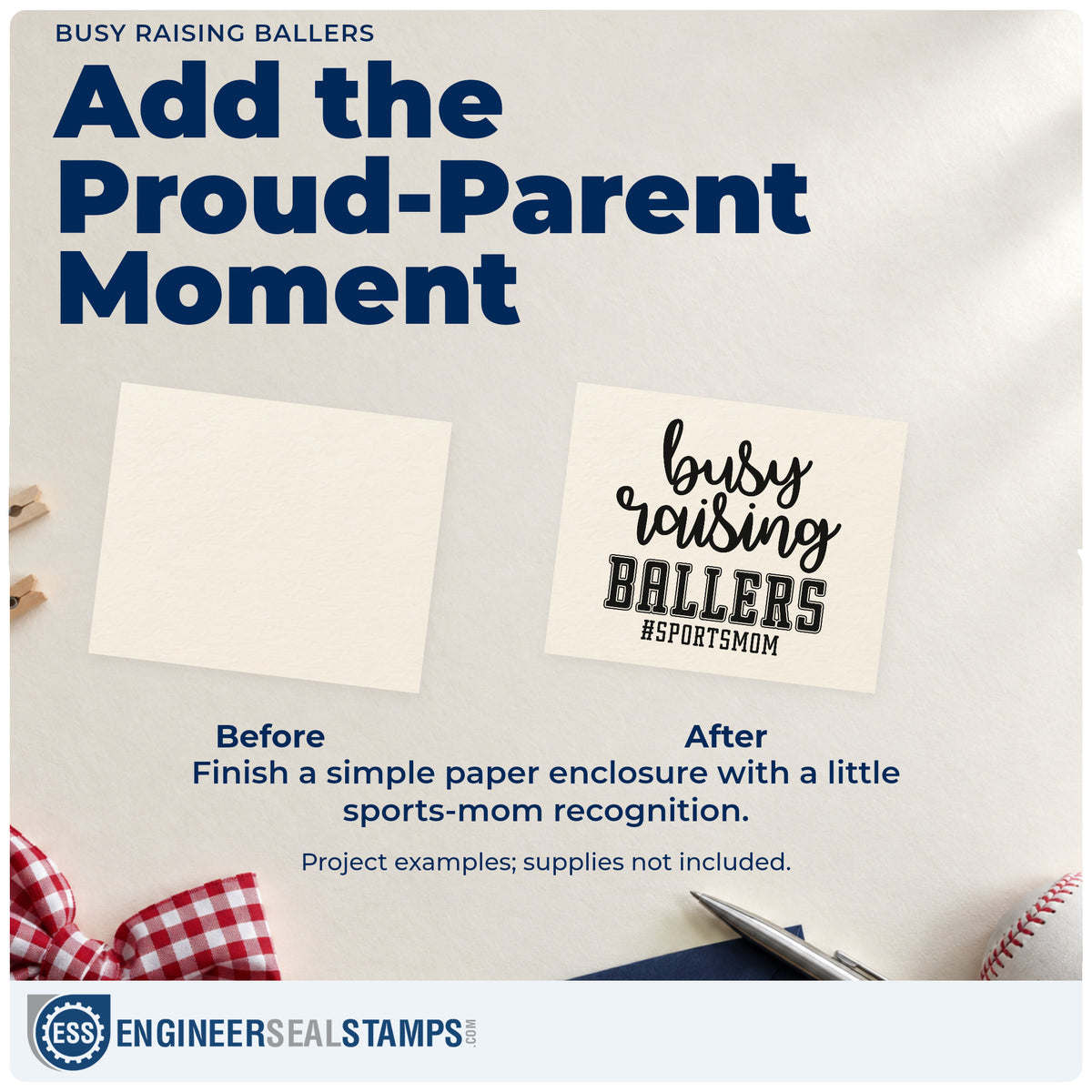 BUSY RAISING BALLERS

Add the Proud-Parent Moment

busy raising
BALLERS
#SPORTSMOM

Before

After

Finish a simple paper enclosure with a little sports-mom recognition.

Project examples; supplies not included.

ESS ENGINEERSEALSTAMPS.COM