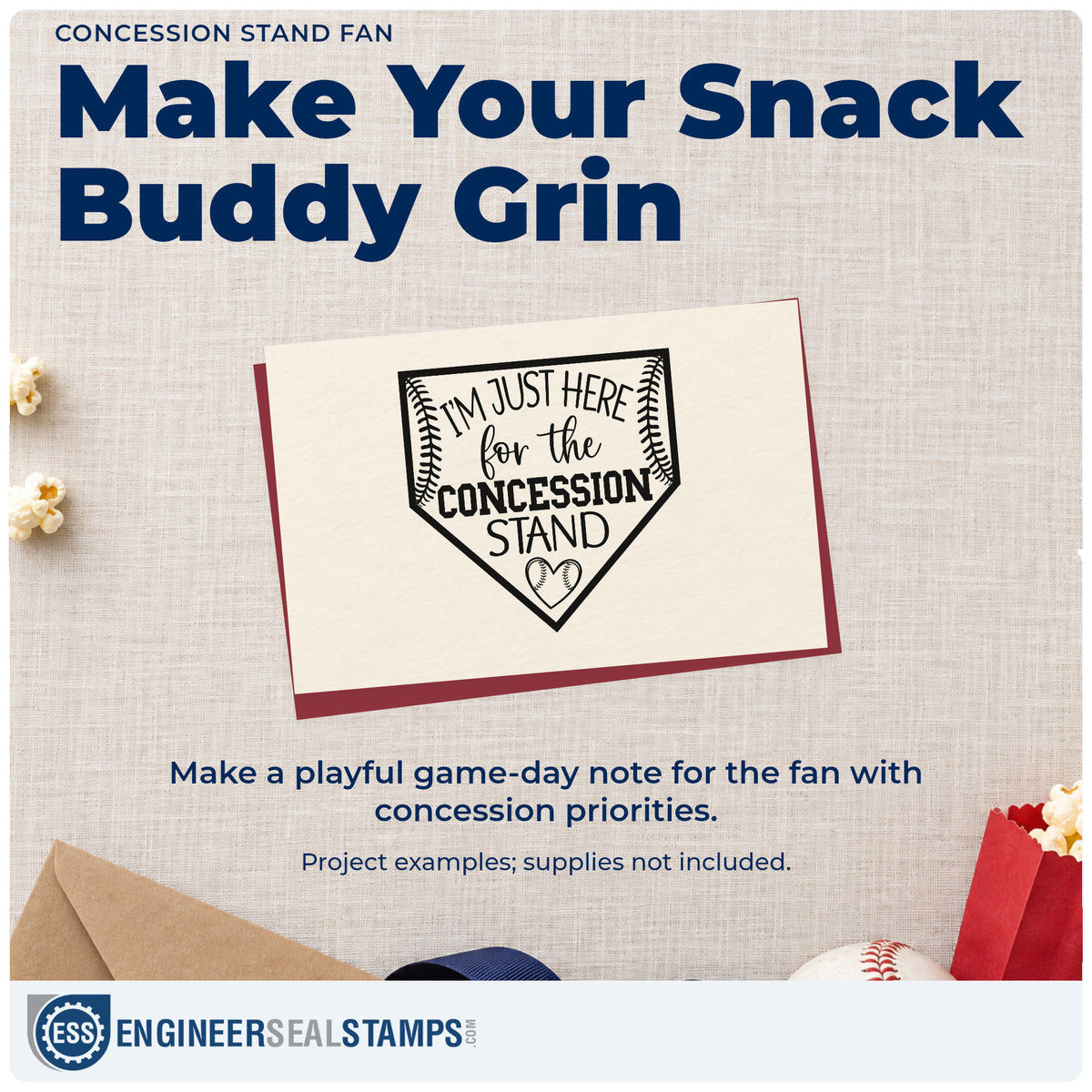 CONCESSION STAND FAN

Make Your Snack Buddy Grin

I'M JUST HERE for the CONCESSION STAND

Make a playful game-day note for the fan with concession priorities.

Project examples; supplies not included.

ESS ENGINEERSEALSTAMPS.COM