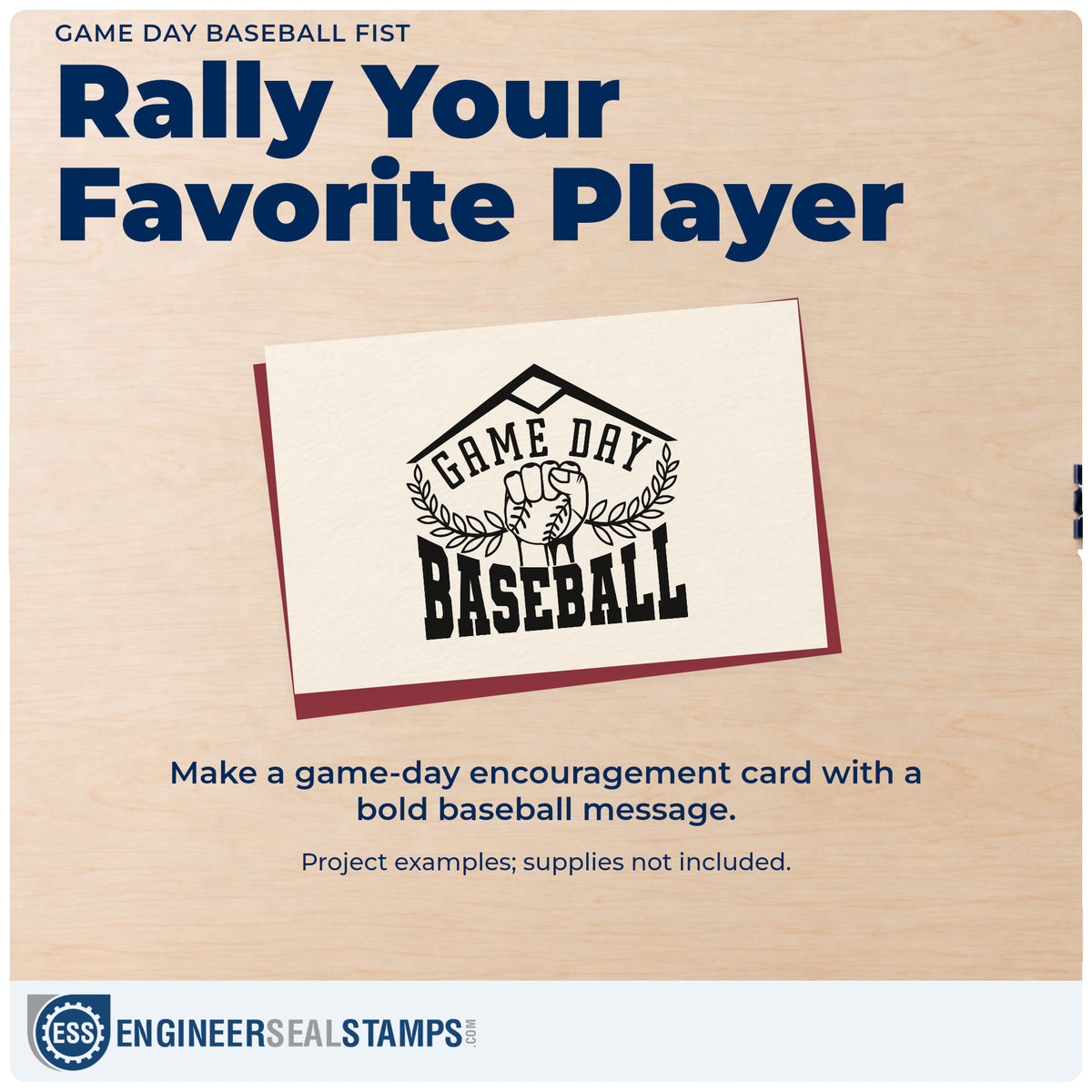 GAME DAY BASEBALL FIST

Rally Your Favorite Player

GAME DAY

BASEBALL

Make a game-day encouragement card with a bold baseball message.

Project examples; supplies not included.

ESS ENGINEERSEALSTAMPS.COM