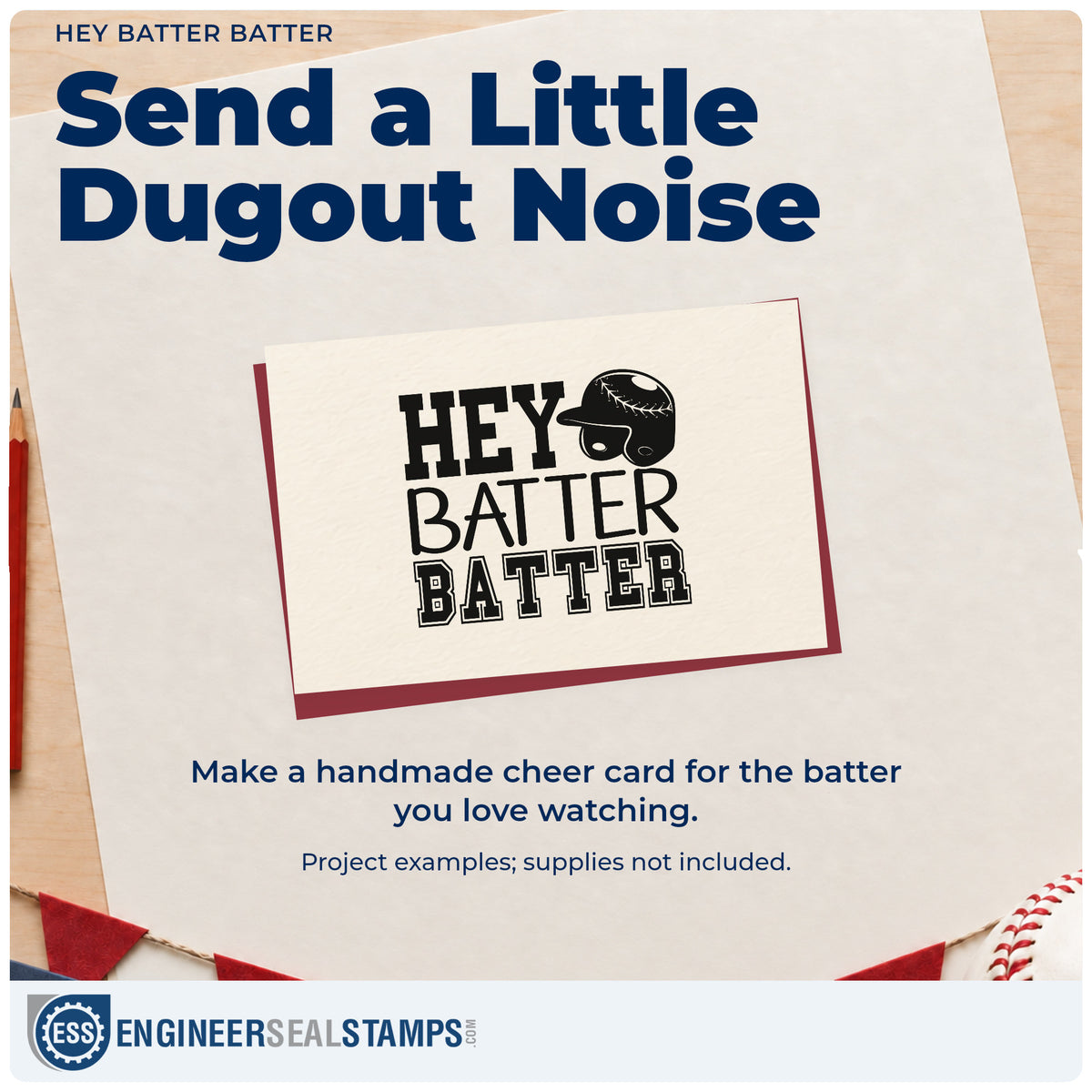 HEY BATTER BATTER

Send a Little Dugout Noise

HEY
BATTER
BATTER

Make a handmade cheer card for the batter you love watching.

Project examples; supplies not included.

ESS

ENGINEERSEALSTAMPS.COM