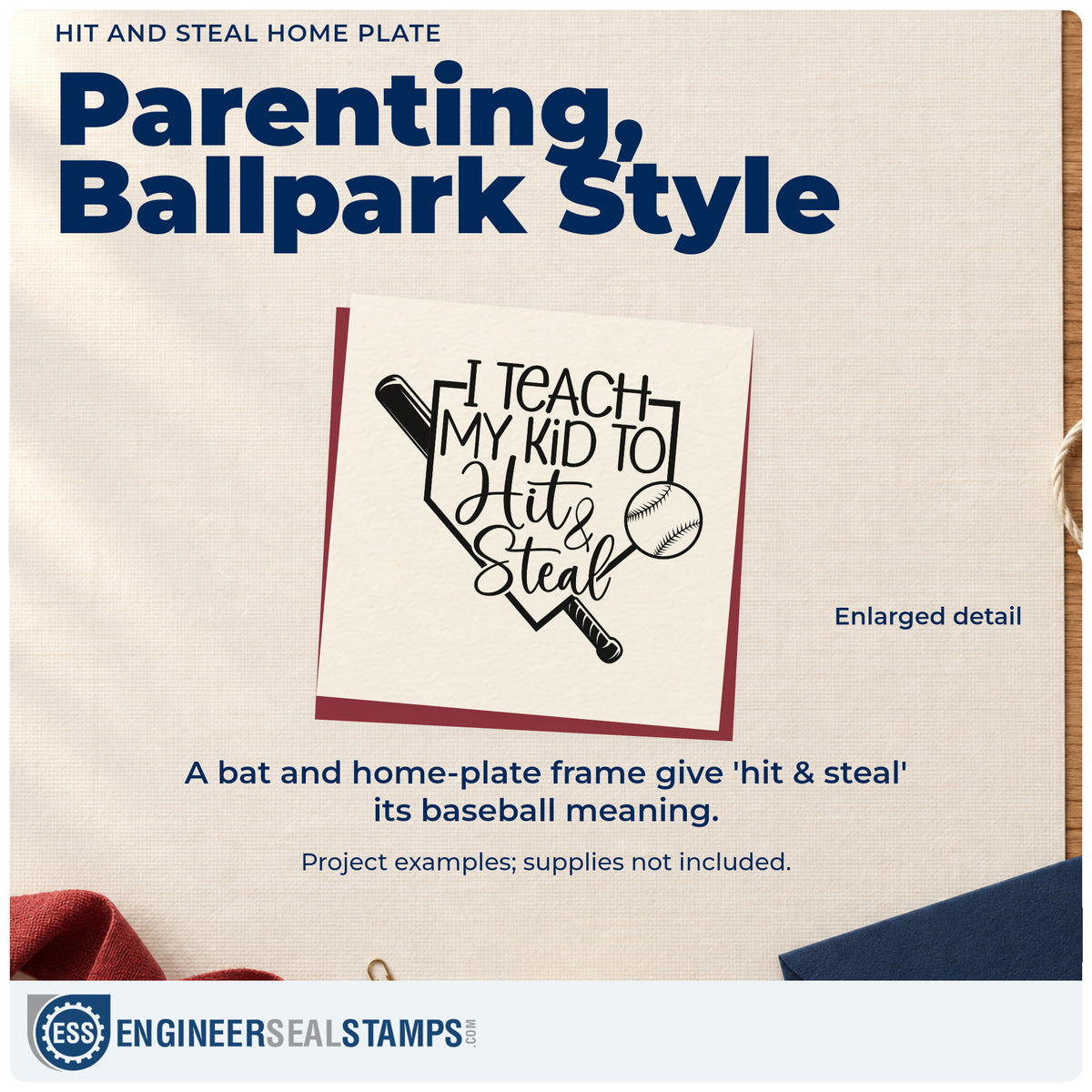 HIT AND STEAL HOME PLATE

Parenting, Ballpark Style

I TEACH MY KID TO Hit & Steal

Enlarged detail

A bat and home-plate frame give 'hit & steal' its baseball meaning.

Project examples; supplies not included.

ESS ENGINEERSEALSTAMPS.COM