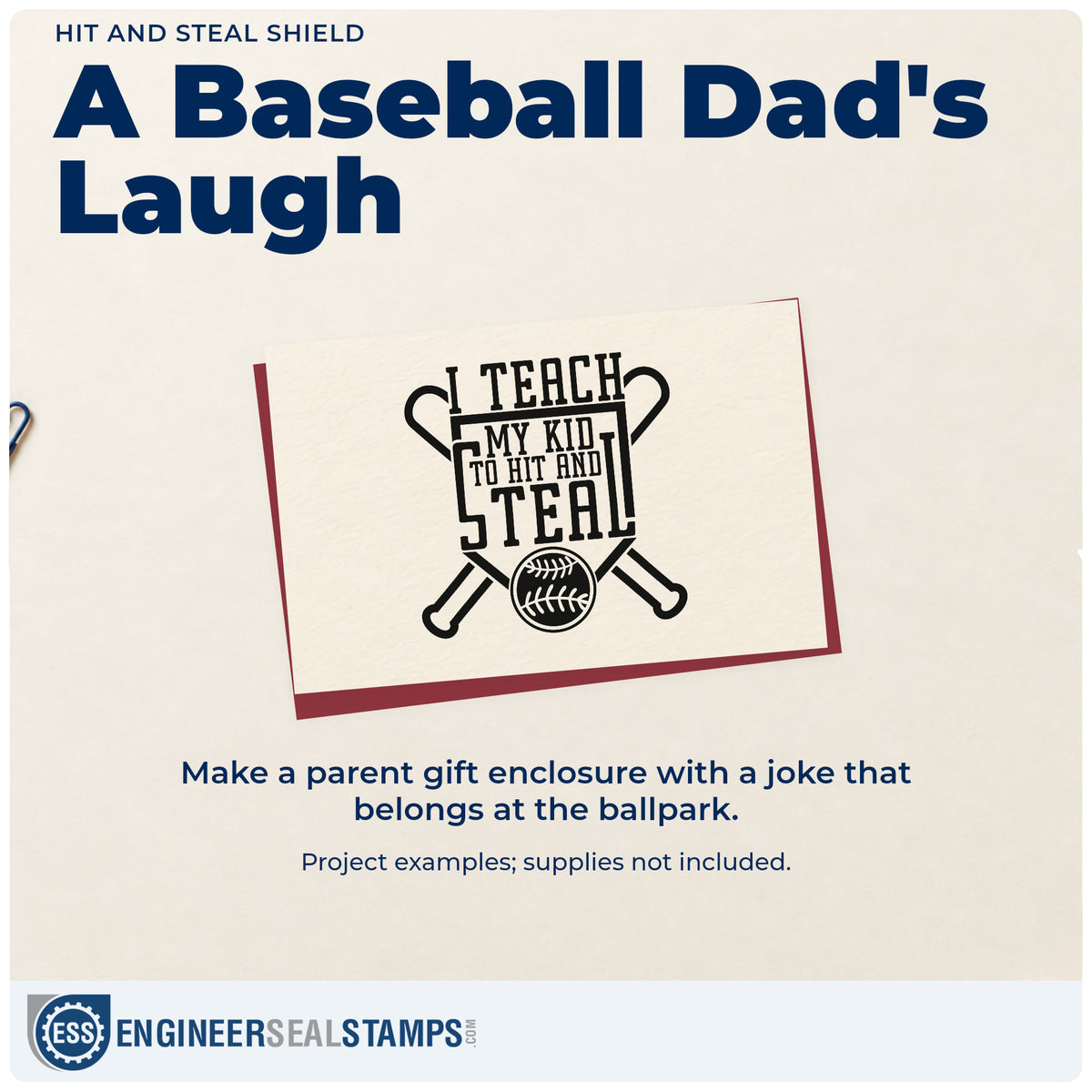 HIT AND STEAL SHIELD

A Baseball Dad's Laugh

I TEACH
MY KID
TO HIT AND
STEAL

Make a parent gift enclosure with a joke that belongs at the ballpark.

Project examples; supplies not included.

ESS

ENGINEERSEALSTAMPS.COM