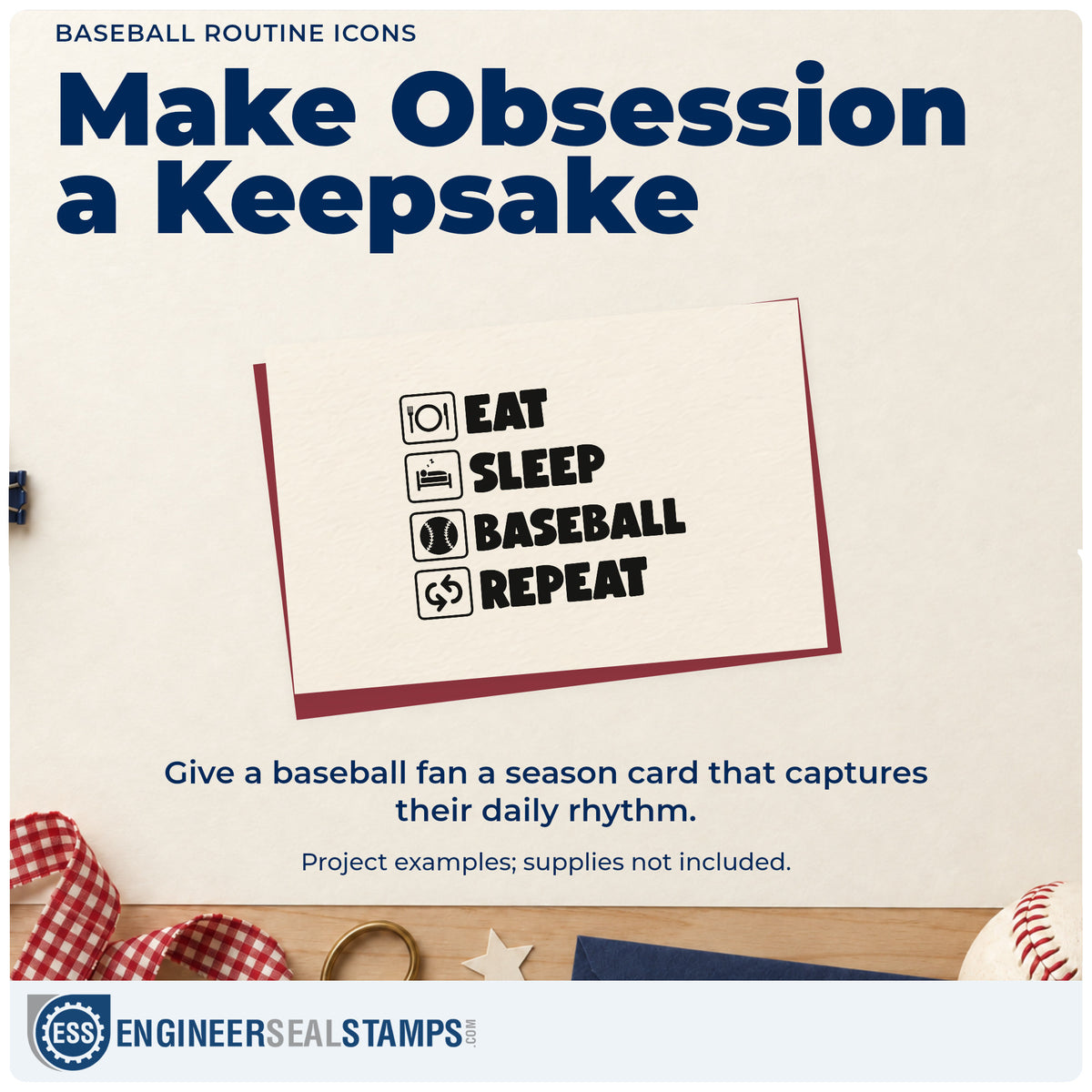 BASEBALL ROUTINE ICONS

Make Obsession a Keepsake

EAT
SLEEP
BASEBALL
REPEAT

Give a baseball fan a season card that captures their daily rhythm.

Project examples; supplies not included.

ESS ENGINEERSEALSTAMPS.COM