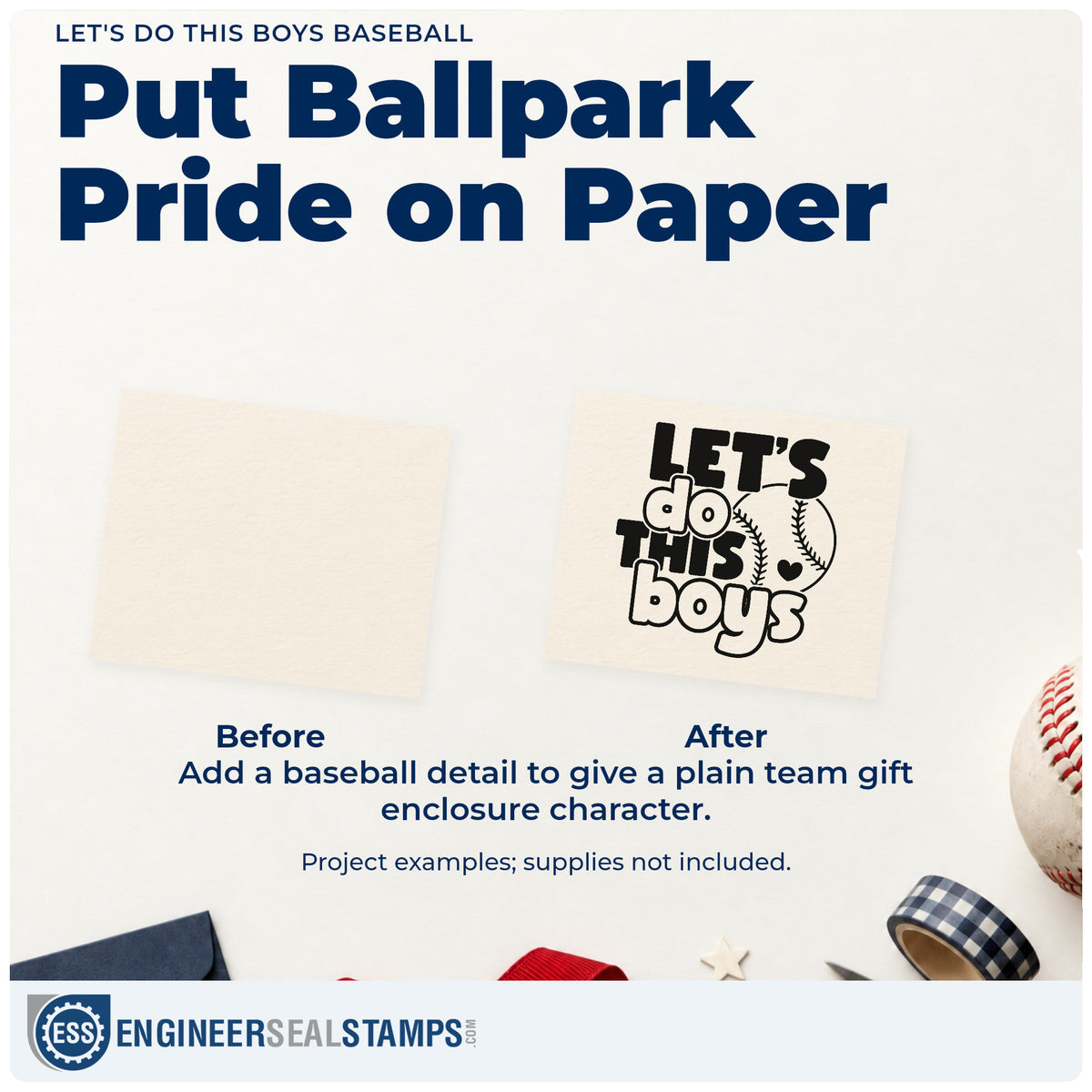 LET'S DO THIS BOYS BASEBALL

Put Ballpark Pride on Paper

LET'S do THIS boys

Before

After

Add a baseball detail to give a plain team gift enclosure character.

Project examples; supplies not included.

ESS ENGINEERSEALSTAMPS.COM