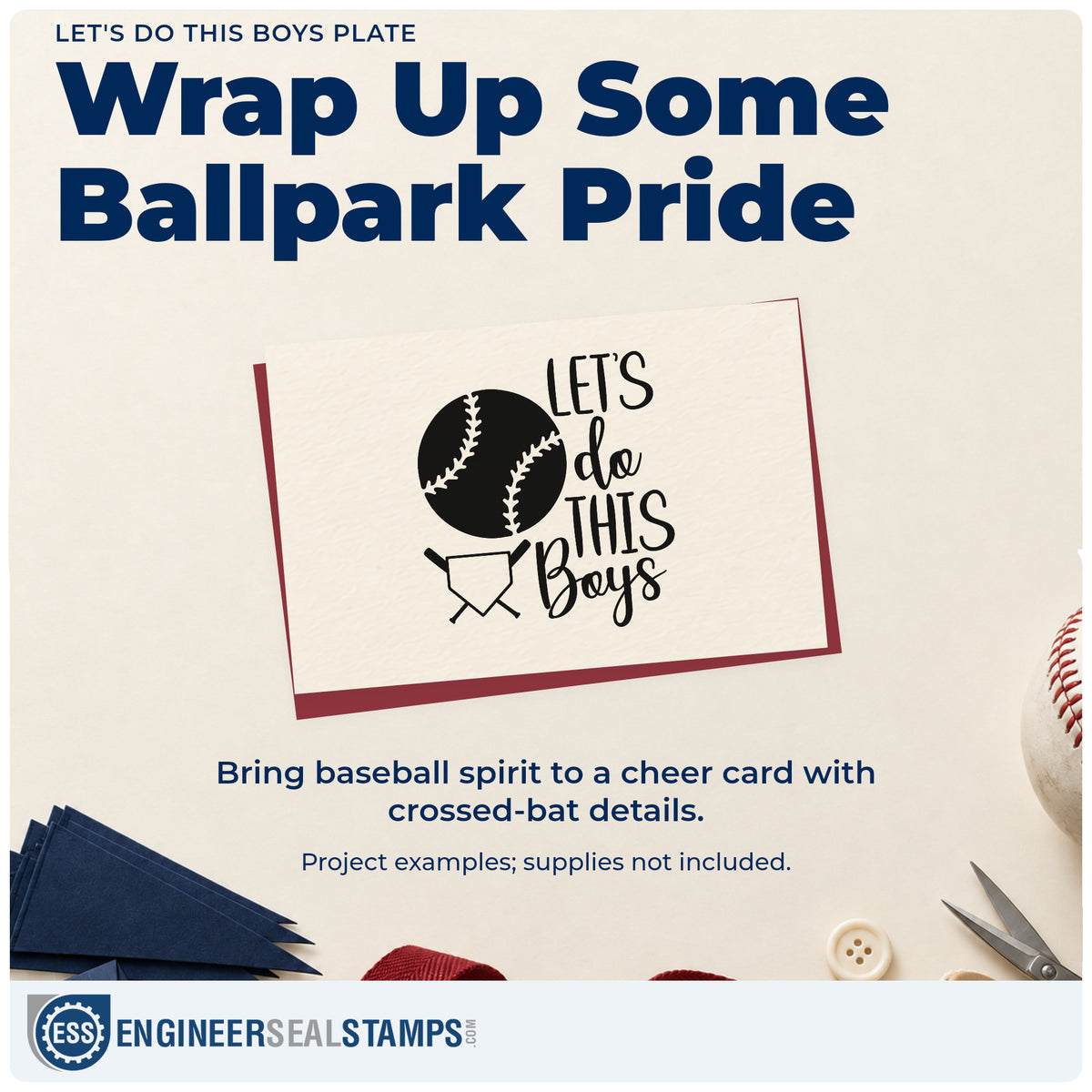 LET'S DO THIS BOYS PLATE

Wrap Up Some Ballpark Pride

LET'S do THIS Boys

Bring baseball spirit to a cheer card with crossed-bat details.

Project examples; supplies not included.

ESS ENGINEERSEALSTAMPS.COM