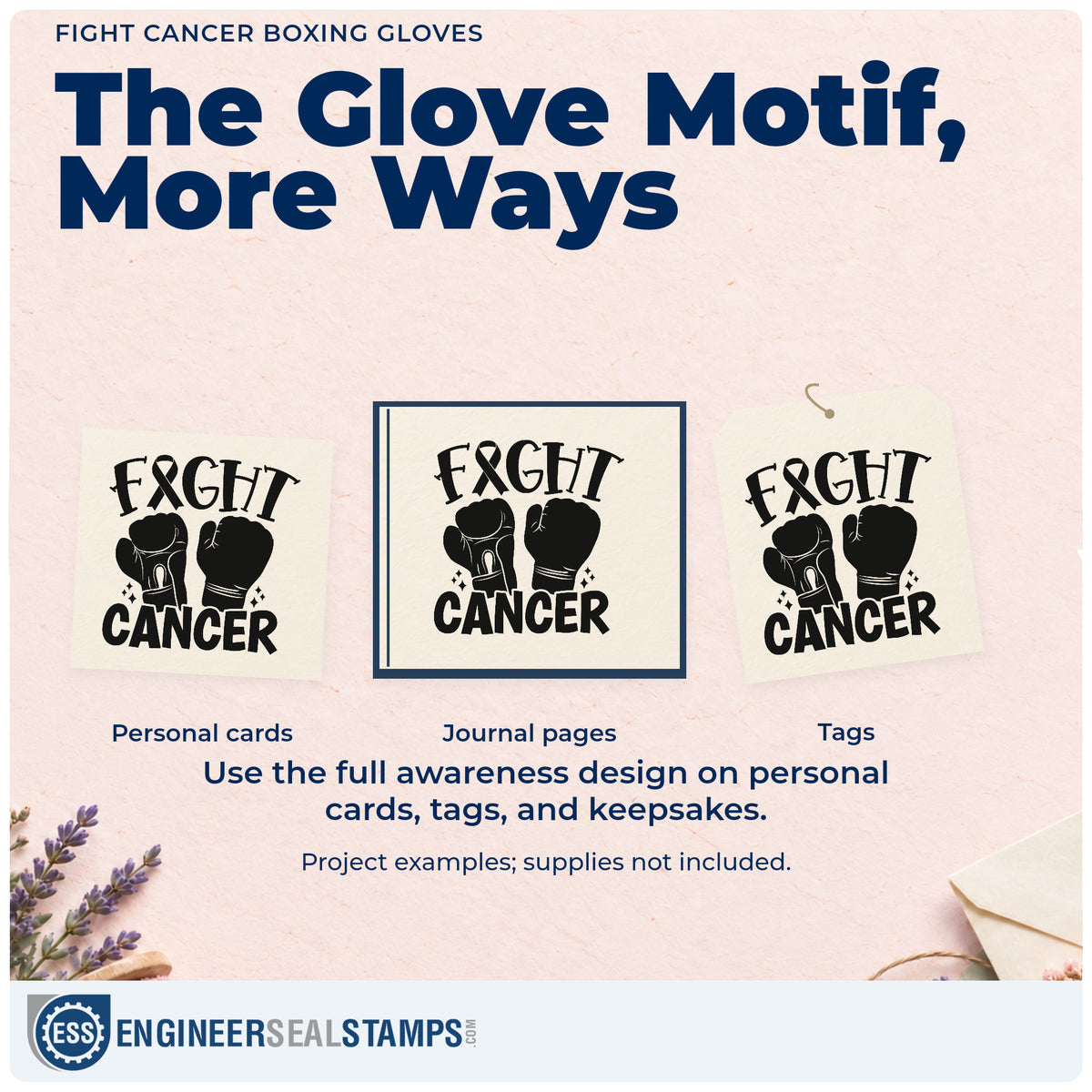 FIGHT CANCER BOXING GLOVES

The Glove Motif, More Ways

FIGHT CANCER

FIGHT CANCER

FIGHT CANCER

Personal cards

Journal pages

Tags

Use the full awareness design on personal cards, tags, and keepsakes.

Project examples; supplies not included.

ESS ENGINEERSEALSTAMPS.COM