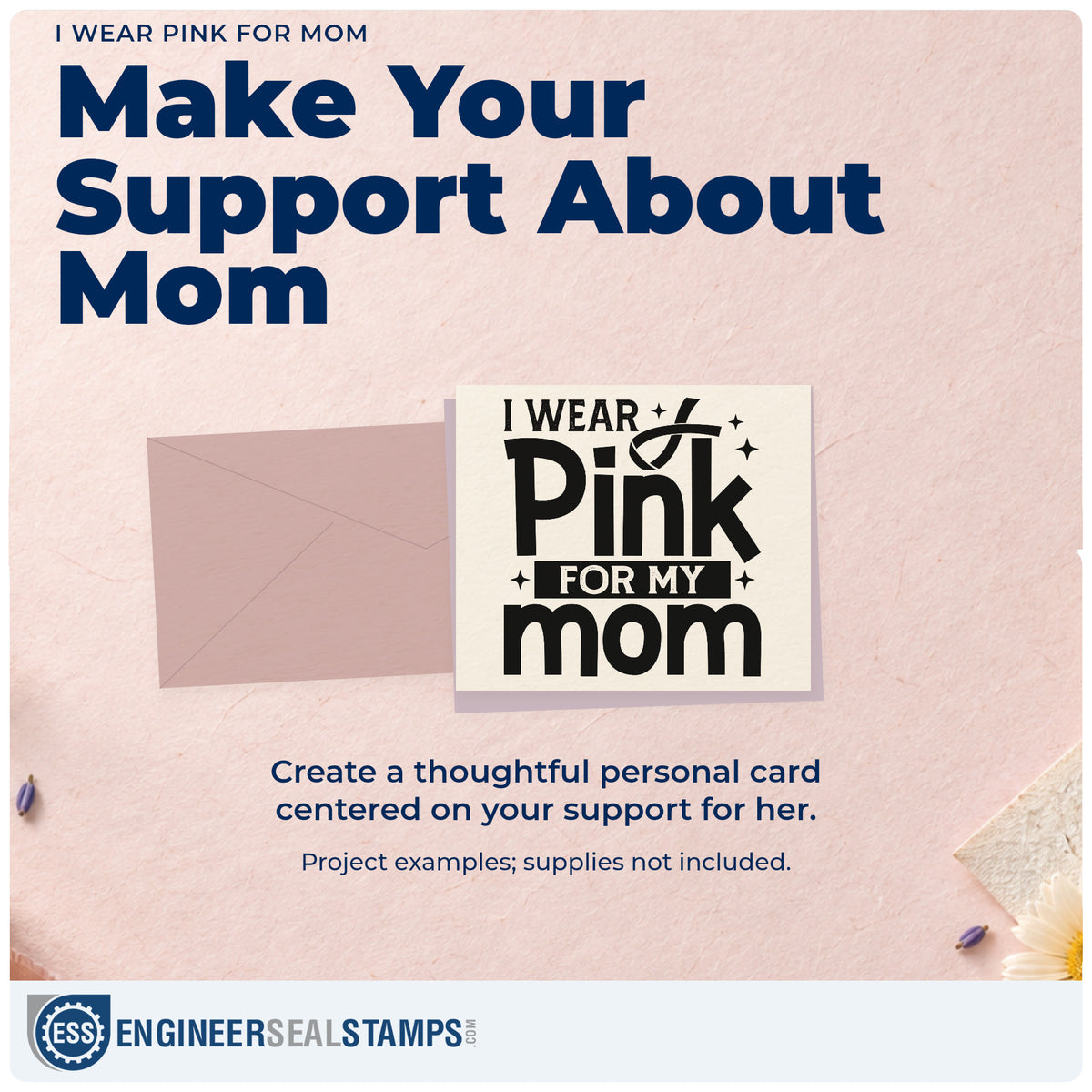 I WEAR PINK FOR MOM

Make Your Support About Mom

I WEAR
Pink
FOR MY
mom

Create a thoughtful personal card centered on your support for her.

Project examples; supplies not included.

ESS ENGINEERSEALSTAMPS.COM