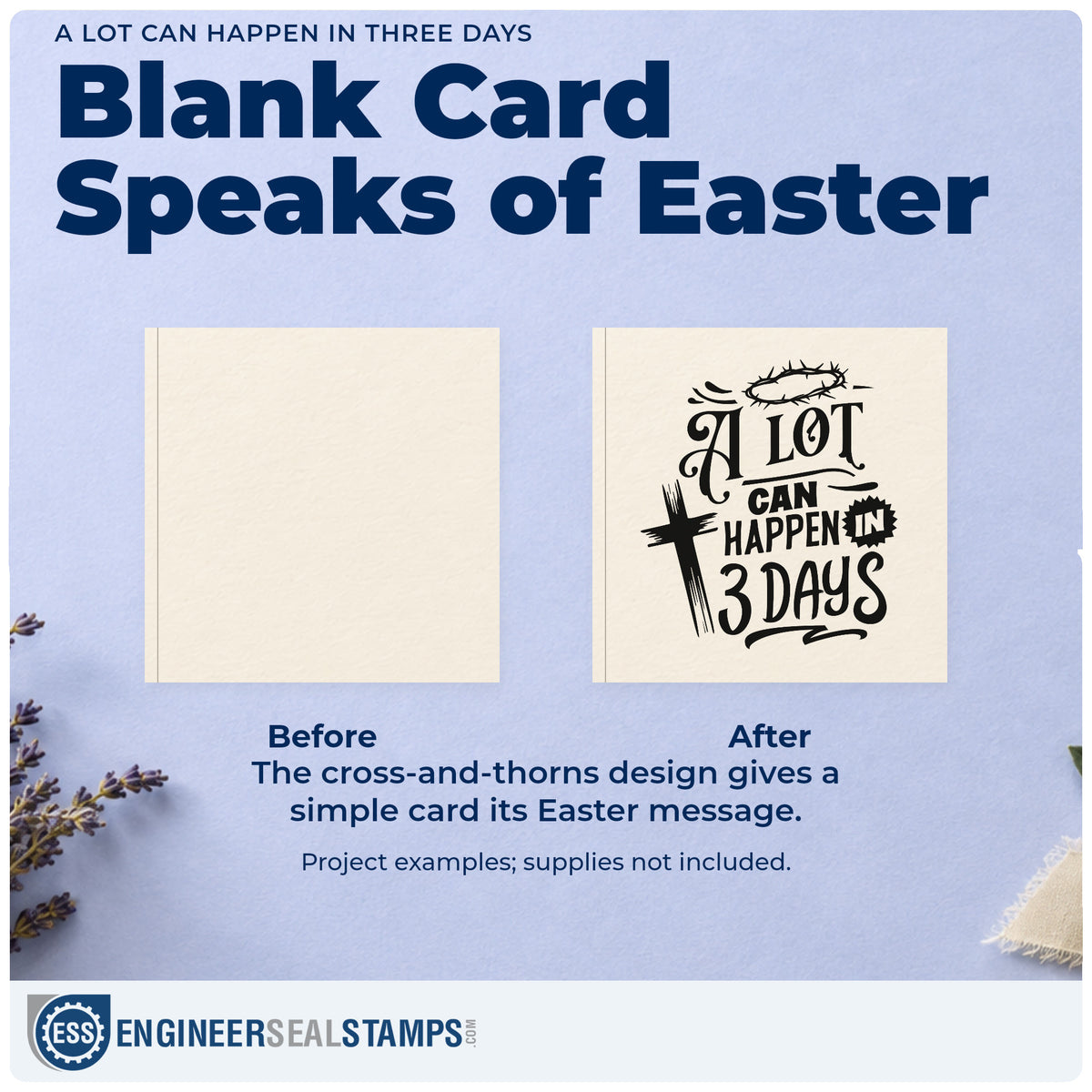 A LOT CAN HAPPEN IN THREE DAYS

Blank Card Speaks of Easter

A LOT CAN HAPPEN IN 3 DAYS

Before

After

The cross-and-thorns design gives a simple card its Easter message.

Project examples; supplies not included.

ESS ENGINEERSEALSTAMPS.COM