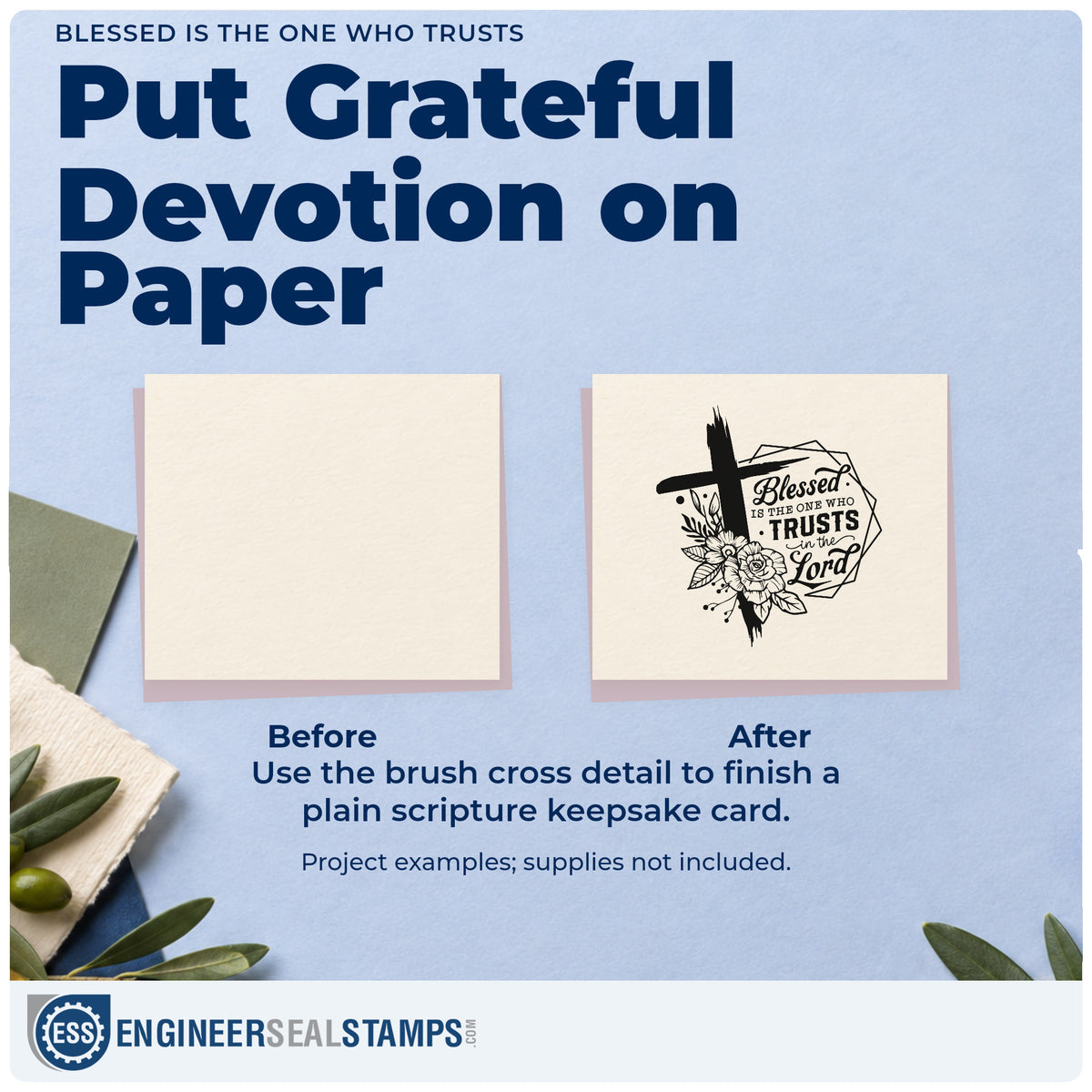 BLESSED IS THE ONE WHO TRUSTS

Put Grateful Devotion on Paper

Blessed
IS THE ONE WHO
TRUSTS
in the
Lord

Before

After

Use the brush cross detail to finish a plain scripture keepsake card.

Project examples; supplies not included.

ESS ENGINEERSEALSTAMPS.COM