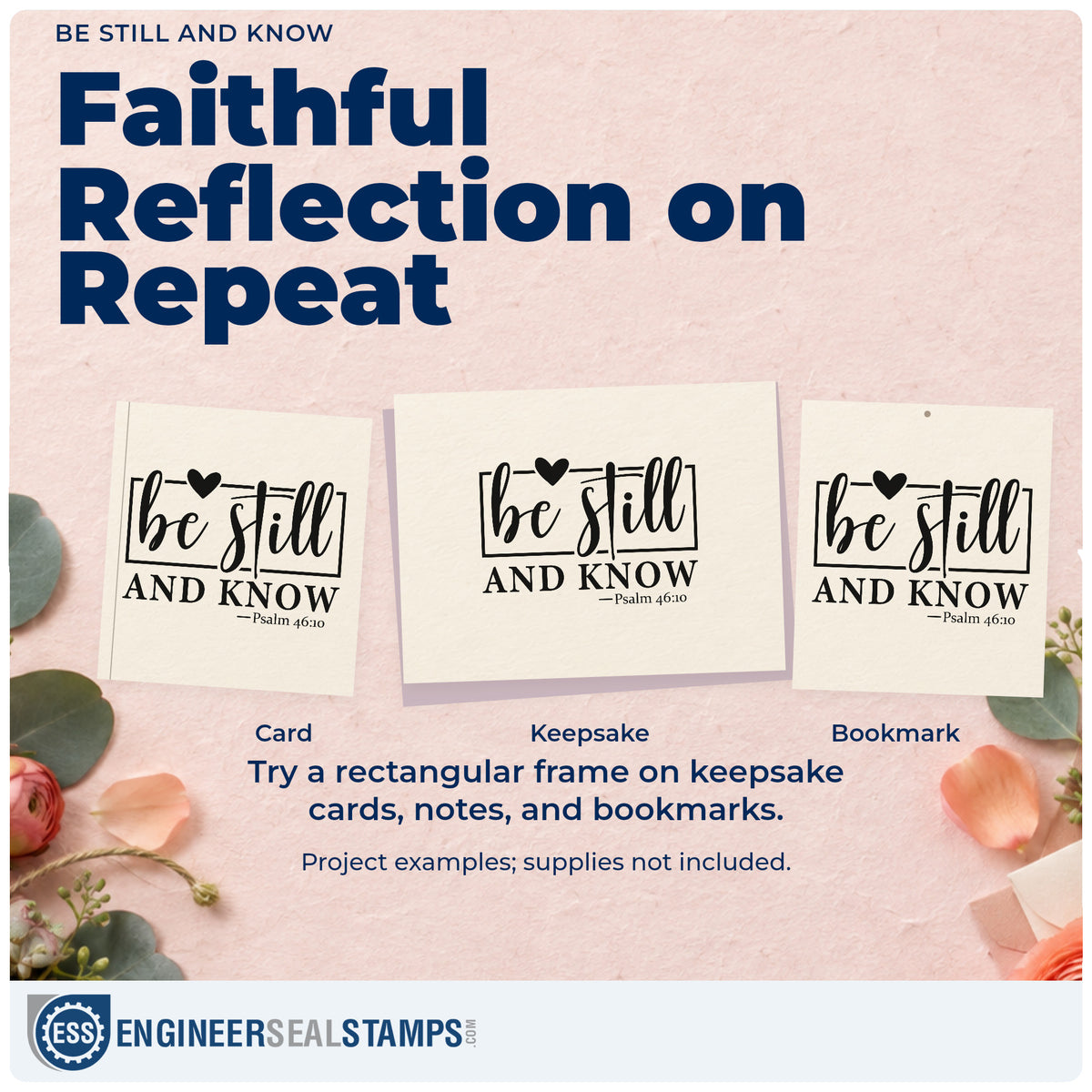 BE STILL AND KNOW

Faithful Reflection on Repeat

be still AND KNOW —Psalm 46:10

be still AND KNOW —Psalm 46:10

be still AND KNOW —Psalm 46:10

Card

Keepsake

Bookmark

Try a rectangular frame on keepsake cards, notes, and bookmarks.

Project examples; supplies not included.

ESS ENGINEERSEALSTAMPS.COM