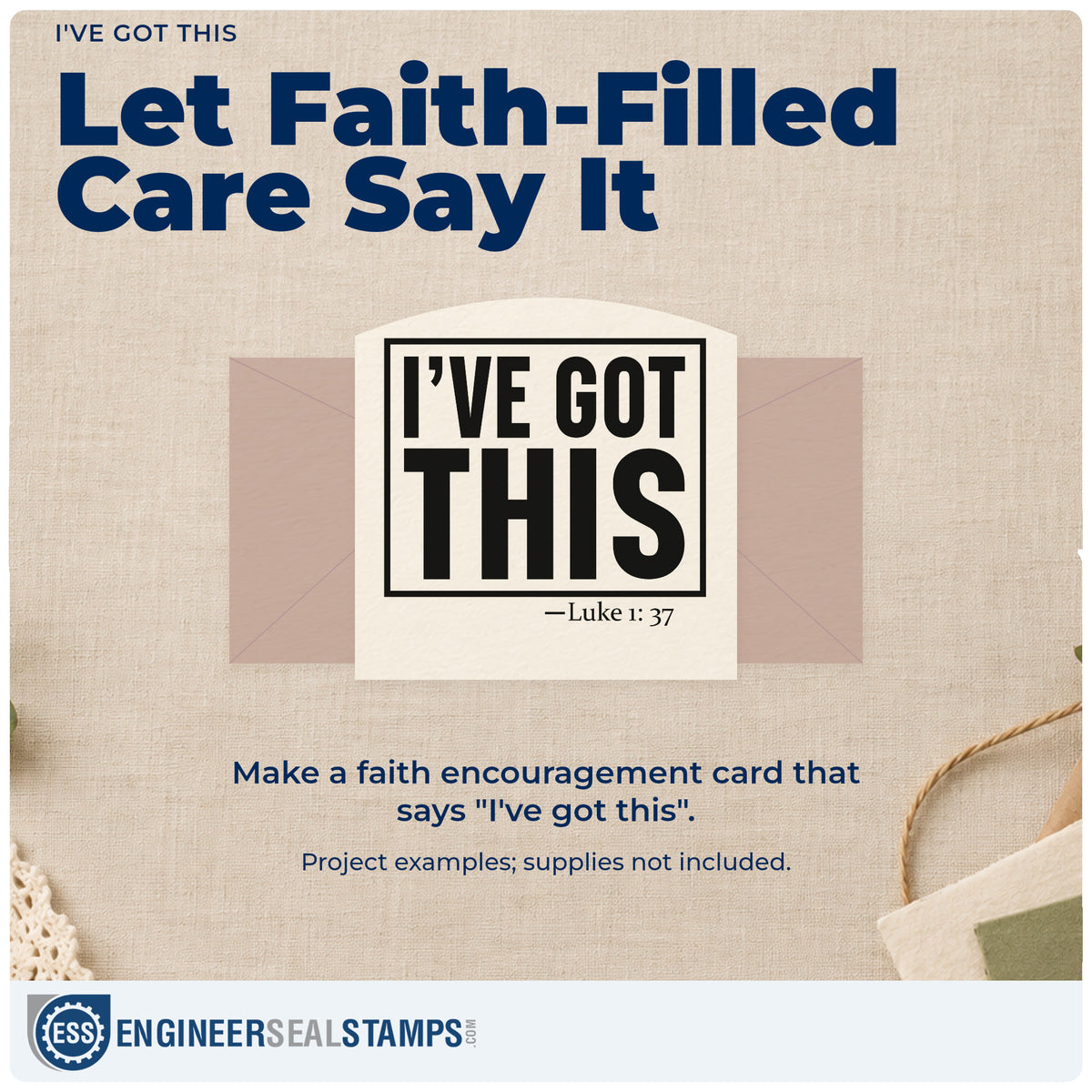 I'VE GOT THIS

Let Faith-Filled Care Say It

I'VE GOT THIS

—Luke 1: 37

Make a faith encouragement card that says "I've got this".

Project examples; supplies not included.

ESS

ENGINEERSEALSTAMPS.COM