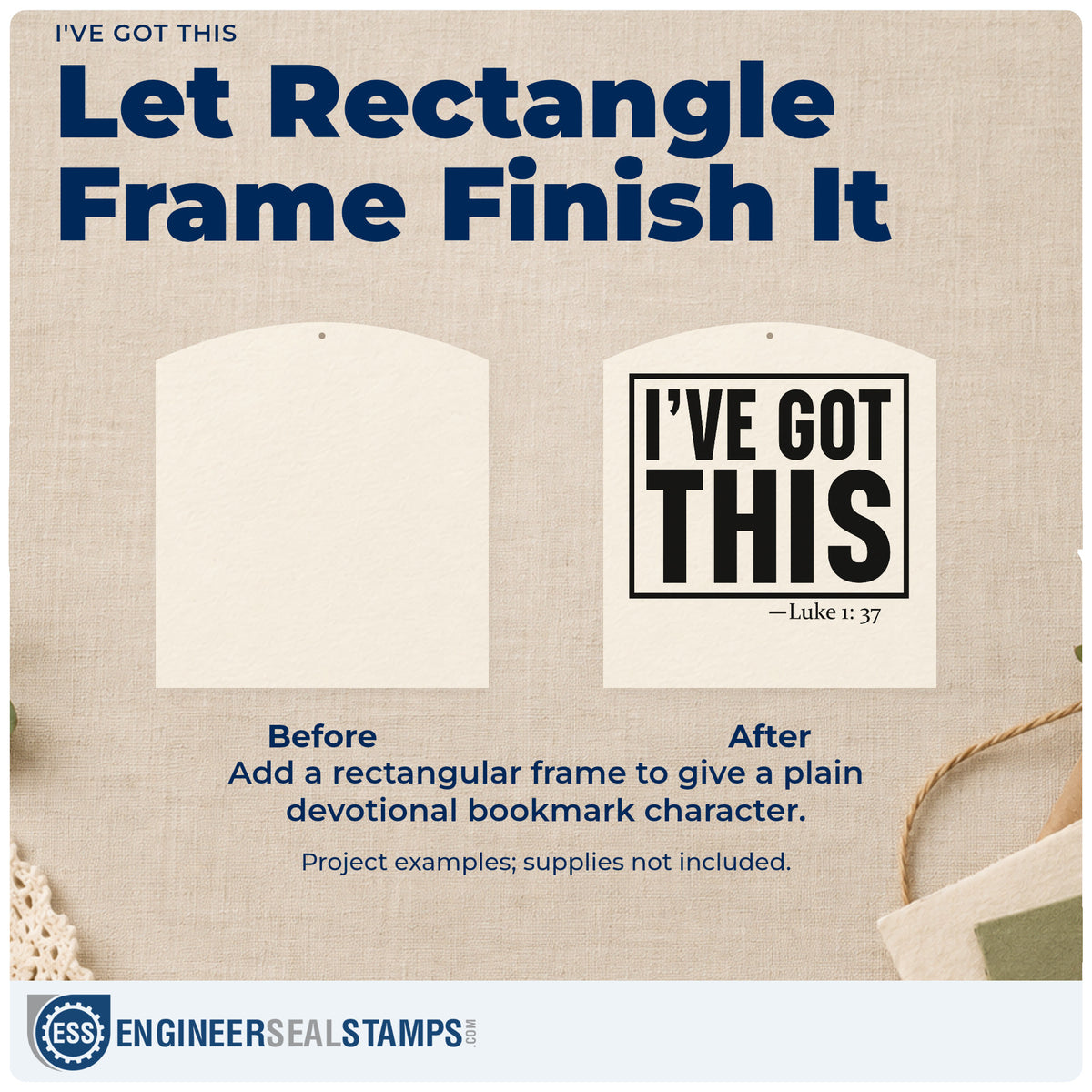 I'VE GOT THIS

Let Rectangle Frame Finish It

I'VE GOT THIS

—Luke 1: 37

Before

After

Add a rectangular frame to give a plain devotional bookmark character.

Project examples; supplies not included.

ESS

ENGINEERSEALSTAMPS.COM