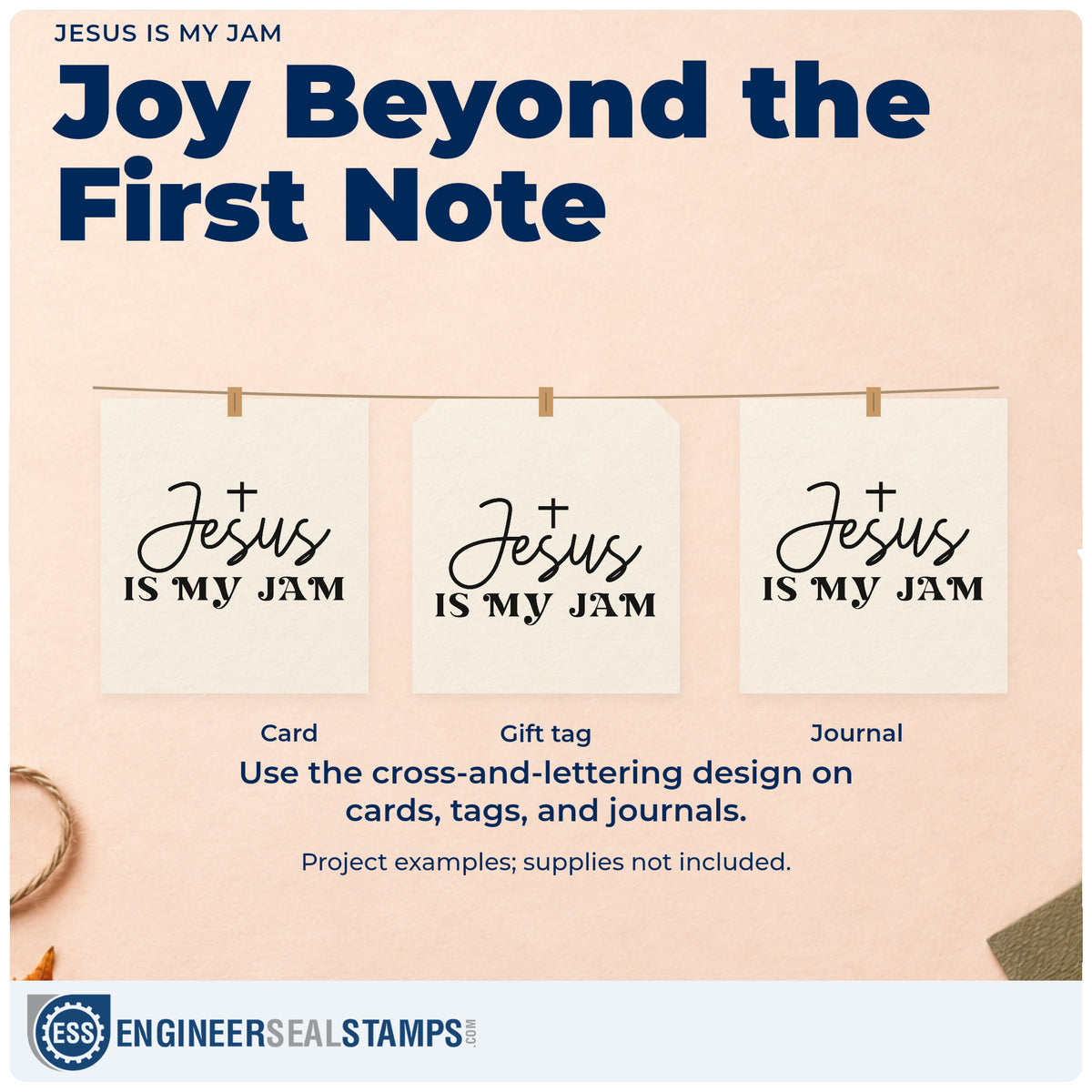 JESUS IS MY JAM

Joy Beyond the First Note

Jesus
IS MY JAM

Jesus
IS MY JAM

Jesus
IS MY JAM

Card

Gift tag

Journal

Use the cross-and-lettering design on cards, tags, and journals.

Project examples; supplies not included.

ESS ENGINEERSEALSTAMPS.COM