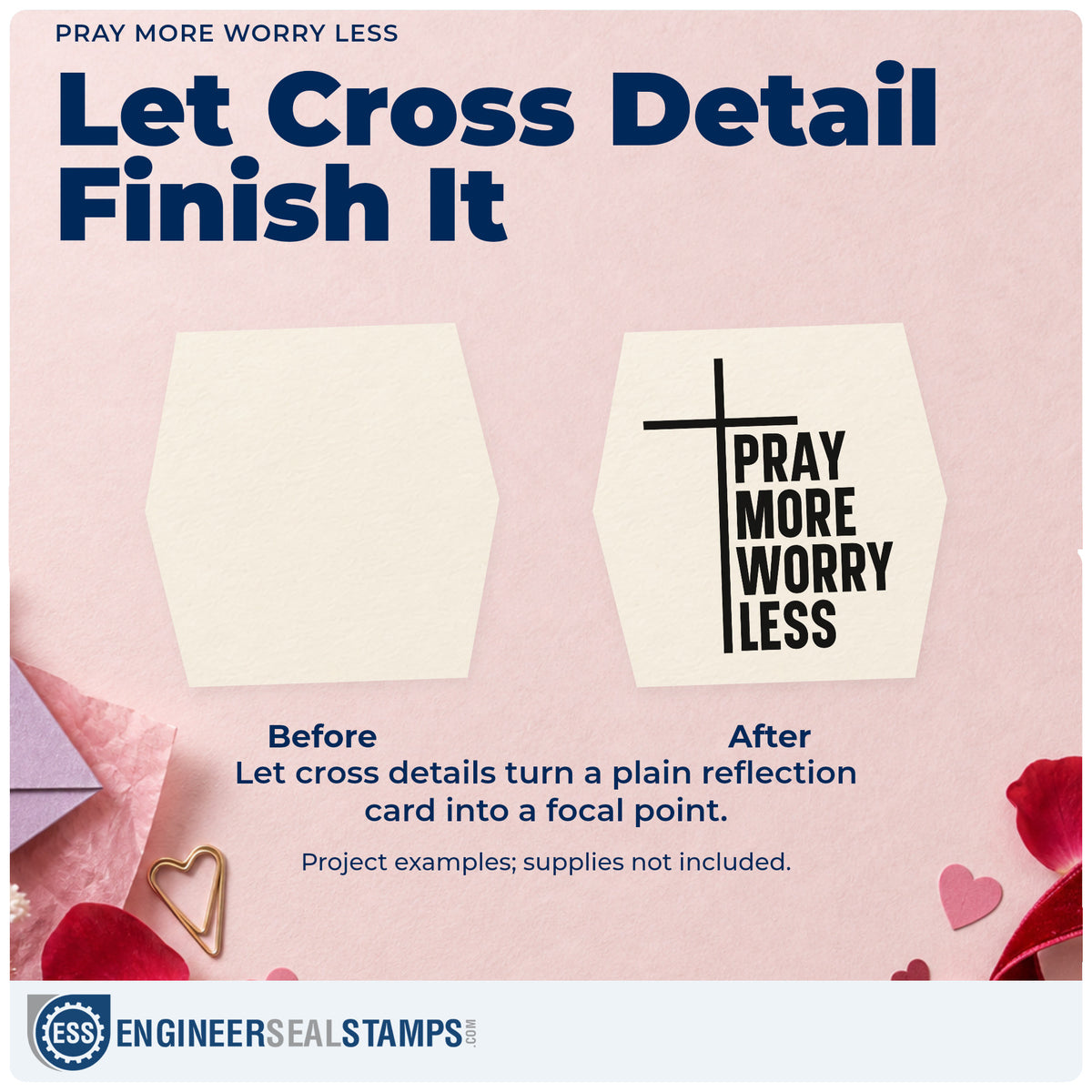 PRAY MORE WORRY LESS

Let Cross Detail Finish It

PRAY
MORE
WORRY
LESS

Before

After

Let cross details turn a plain reflection card into a focal point.

Project examples; supplies not included.

ESS

ENGINEERSEALSTAMPS.COM