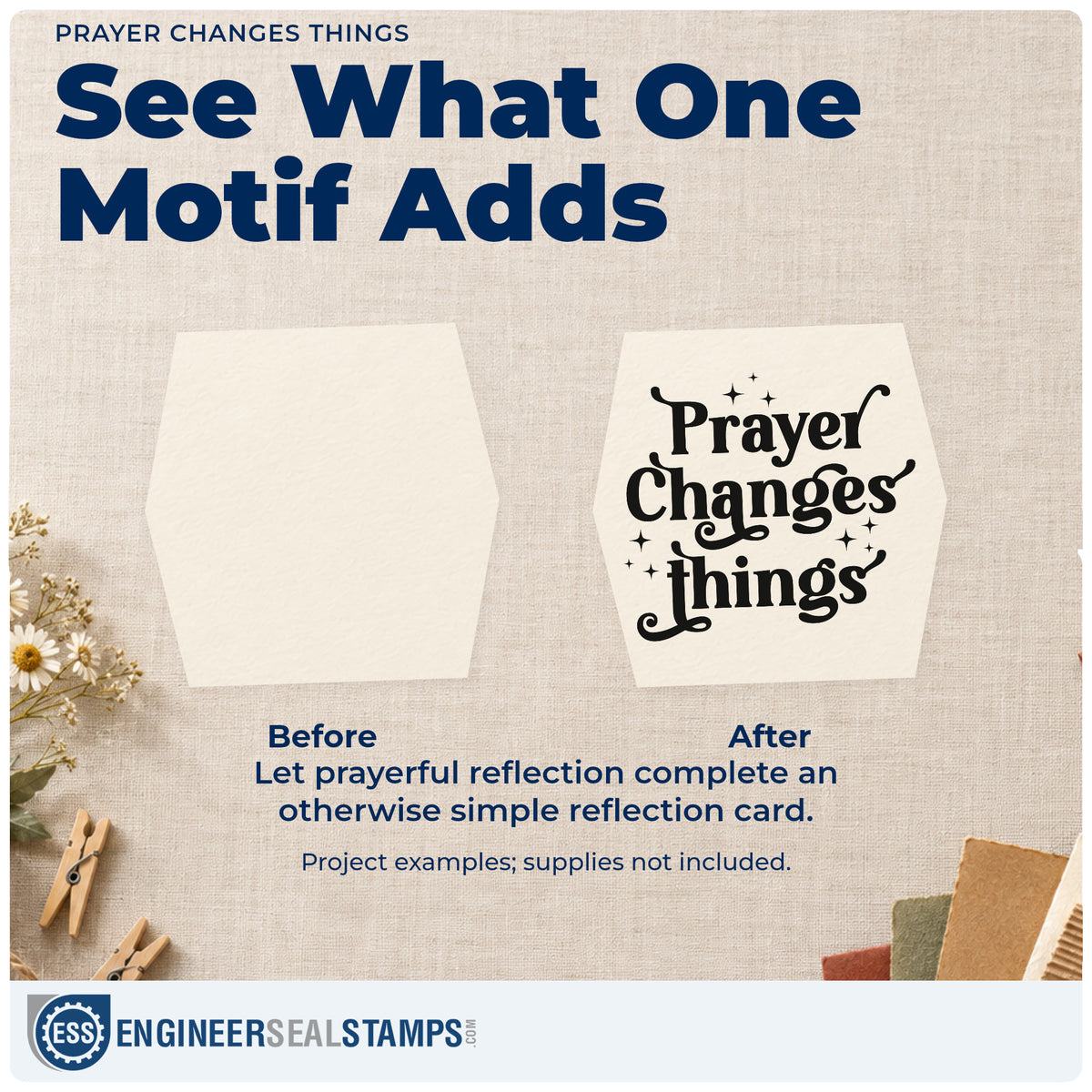 PRAYER CHANGES THINGS

See What One Motif Adds

Prayer Changes things

Before

After

Let prayerful reflection complete an otherwise simple reflection card.

Project examples; supplies not included.

ESS ENGINEERSEALSTAMPS.COM