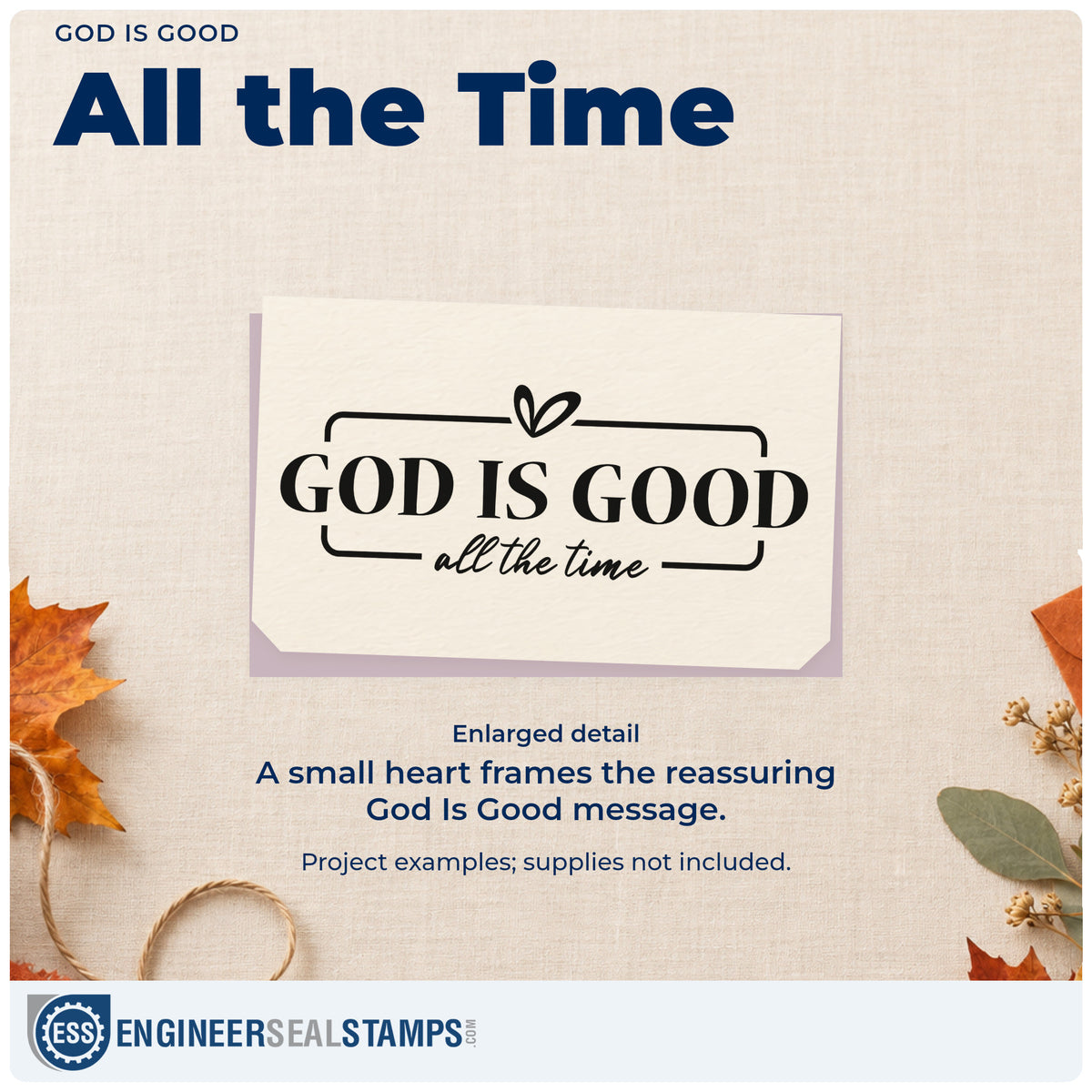 GOD IS GOOD

All the Time

GOD IS GOOD
all the time

Enlarged detail

A small heart frames the reassuring God Is Good message.

Project examples; supplies not included.

ESS ENGINEERSEALSTAMPS.COM