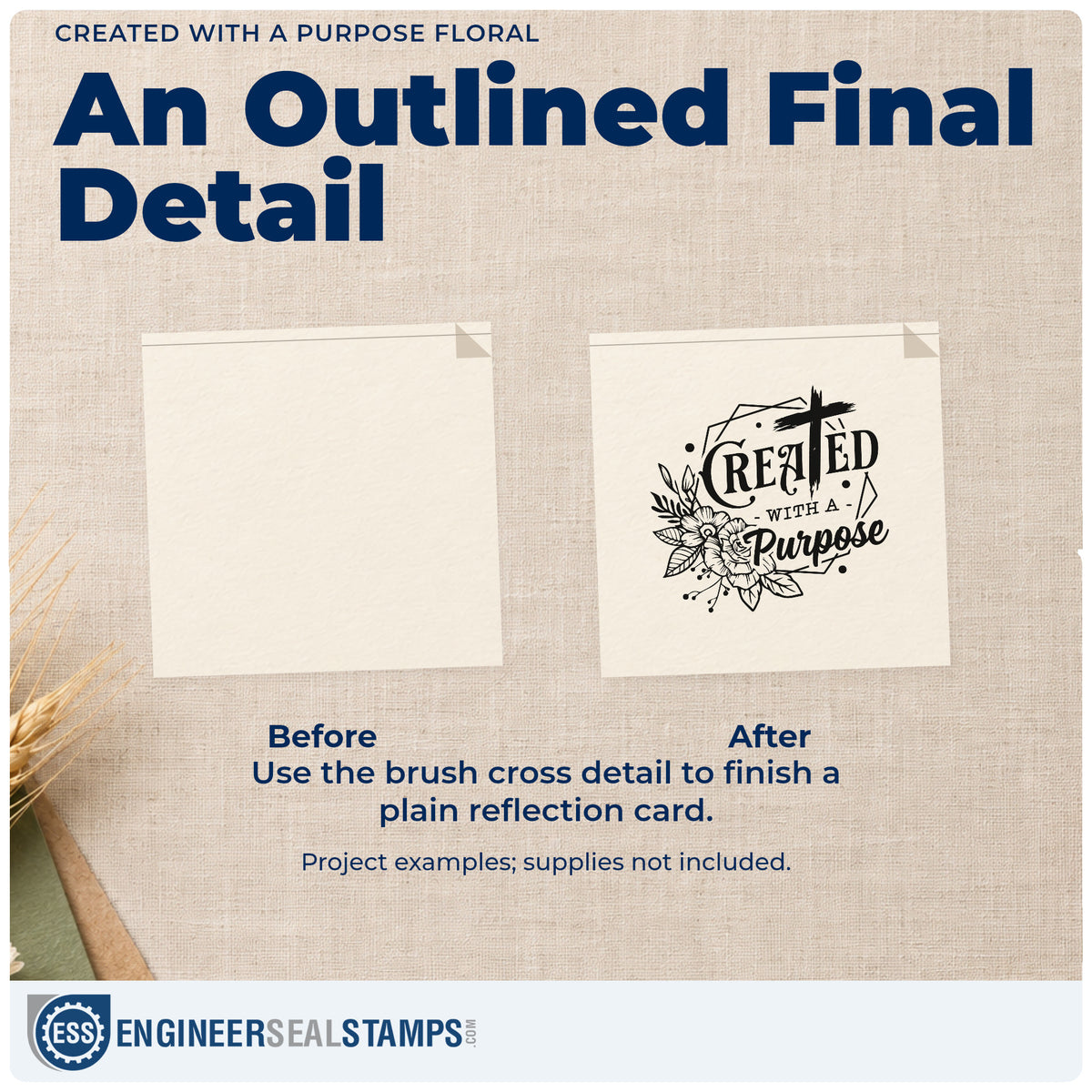 CREATED WITH A PURPOSE FLORAL

An Outlined Final Detail

CREATED
- WITH A -
Purpose

Before

After

Use the brush cross detail to finish a plain reflection card.

Project examples; supplies not included.

ESS ENGINEERSEALSTAMPS.COM