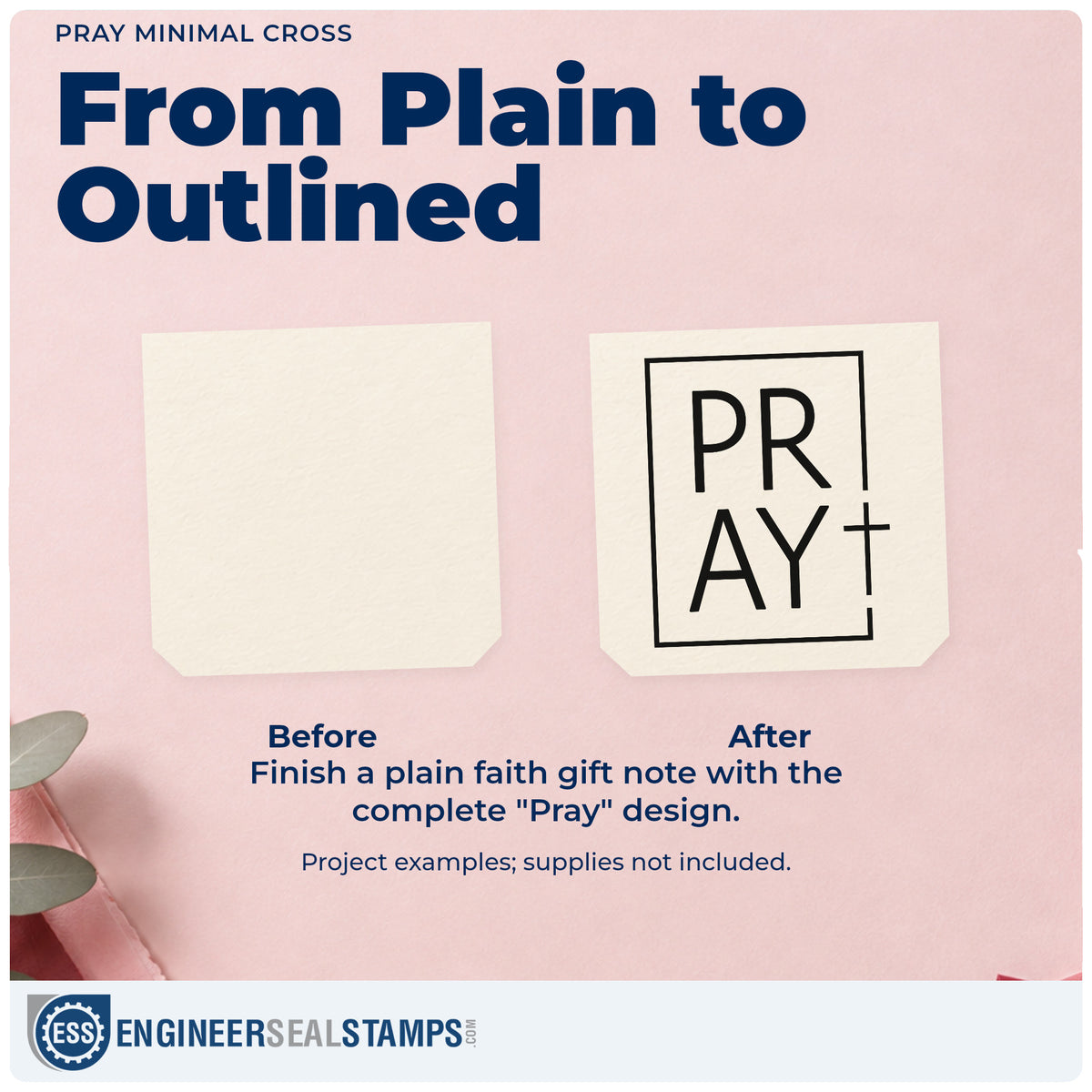 PRAY MINIMAL CROSS

From Plain to Outlined

PR
AY

Before

After

Finish a plain faith gift note with the complete "Pray" design.

Project examples; supplies not included.

ESS ENGINEERSEALSTAMPS.COM