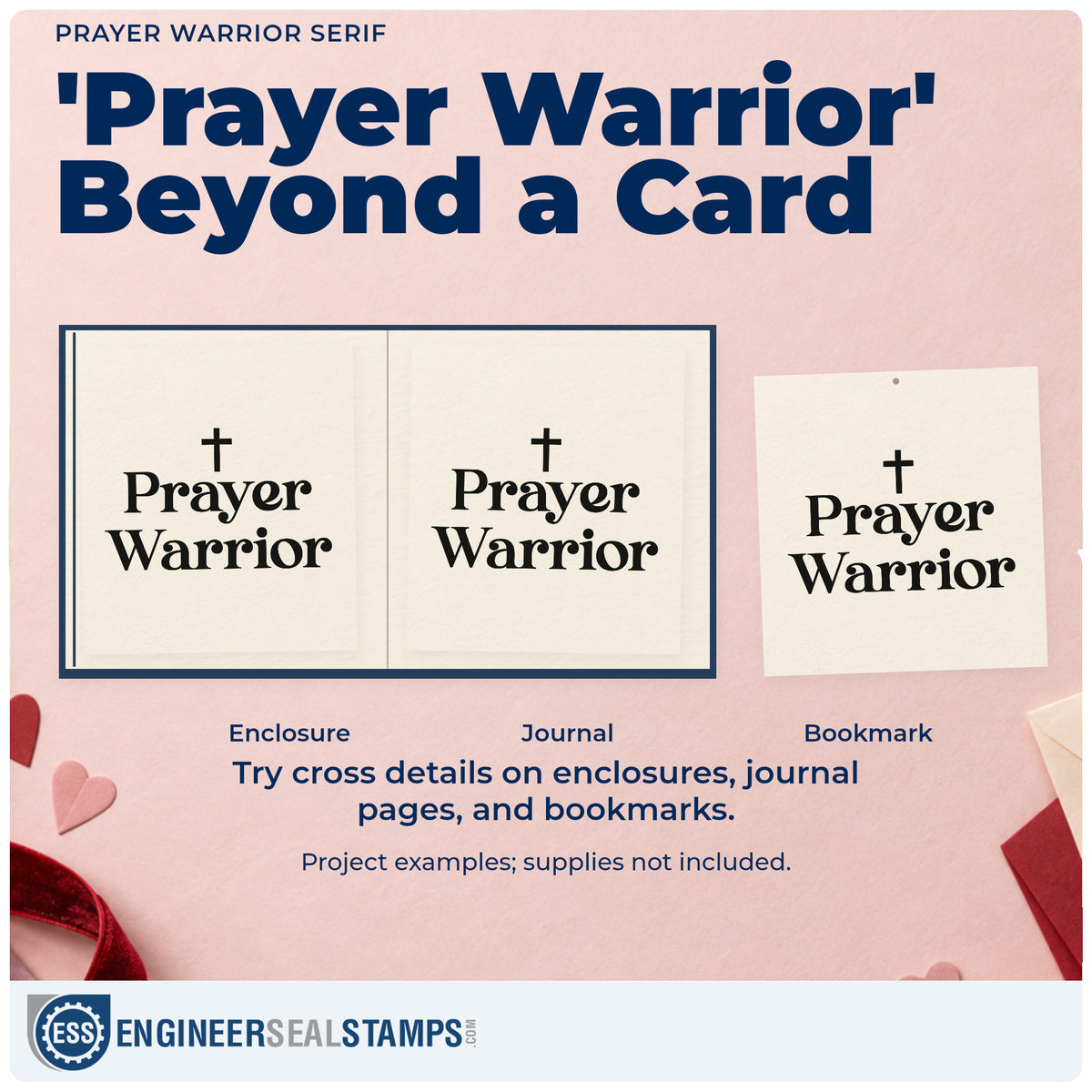 PRAYER WARRIOR SERIF

'Prayer Warrior' Beyond a Card

Prayer Warrior

Prayer Warrior

Prayer Warrior

Enclosure

Journal

Bookmark

Try cross details on enclosures, journal pages, and bookmarks.

Project examples; supplies not included.

ESS ENGINEERSEALSTAMPS.COM