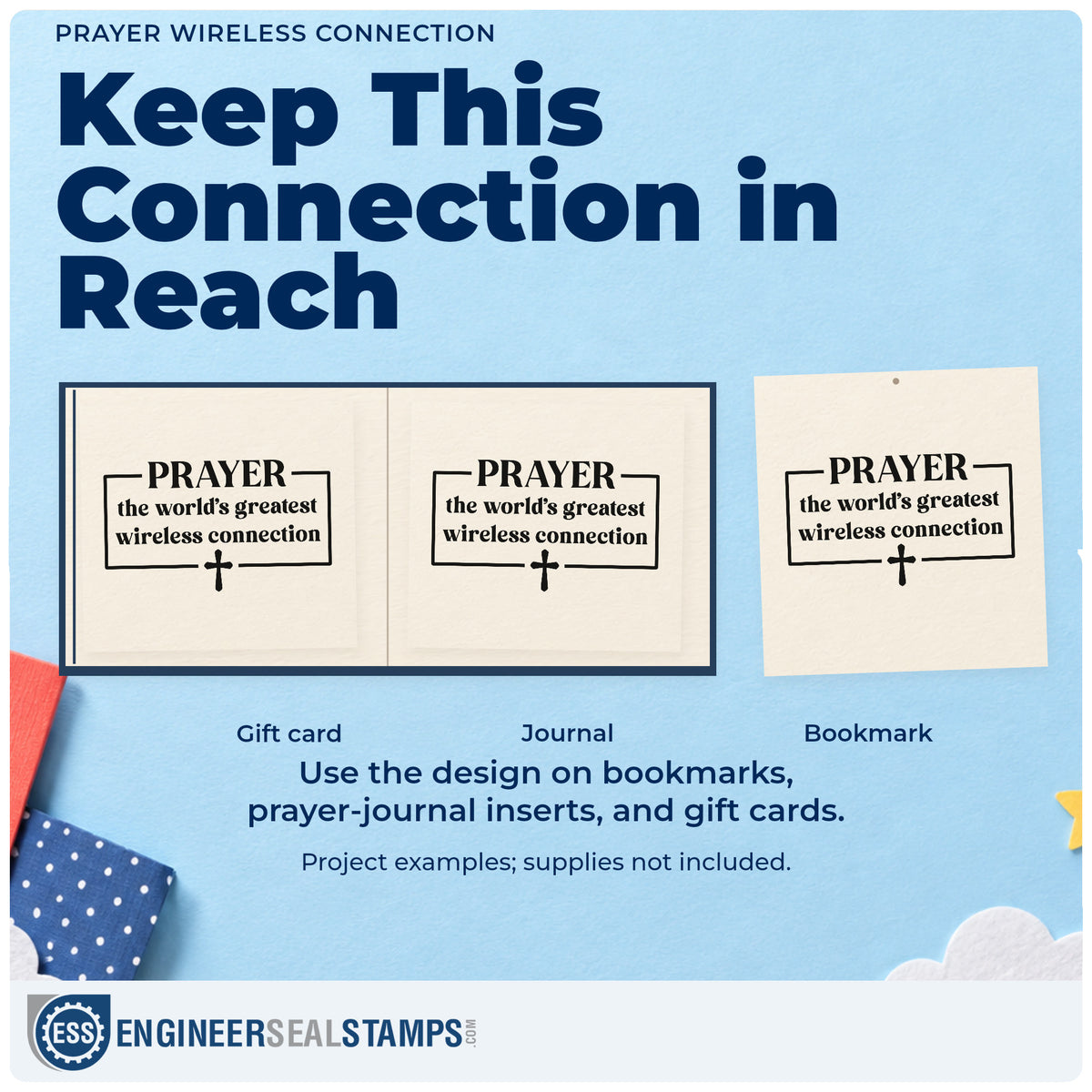 PRAYER WIRELESS CONNECTION

Keep This Connection in Reach

PRAYER
the world's greatest wireless connection

PRAYER
the world's greatest wireless connection

PRAYER
the world's greatest wireless connection

Gift card

Journal

Bookmark

Use the design on bookmarks, prayer-journal inserts, and gift cards.

Project examples; supplies not included.

ESS ENGINEERSEALSTAMPS.COM