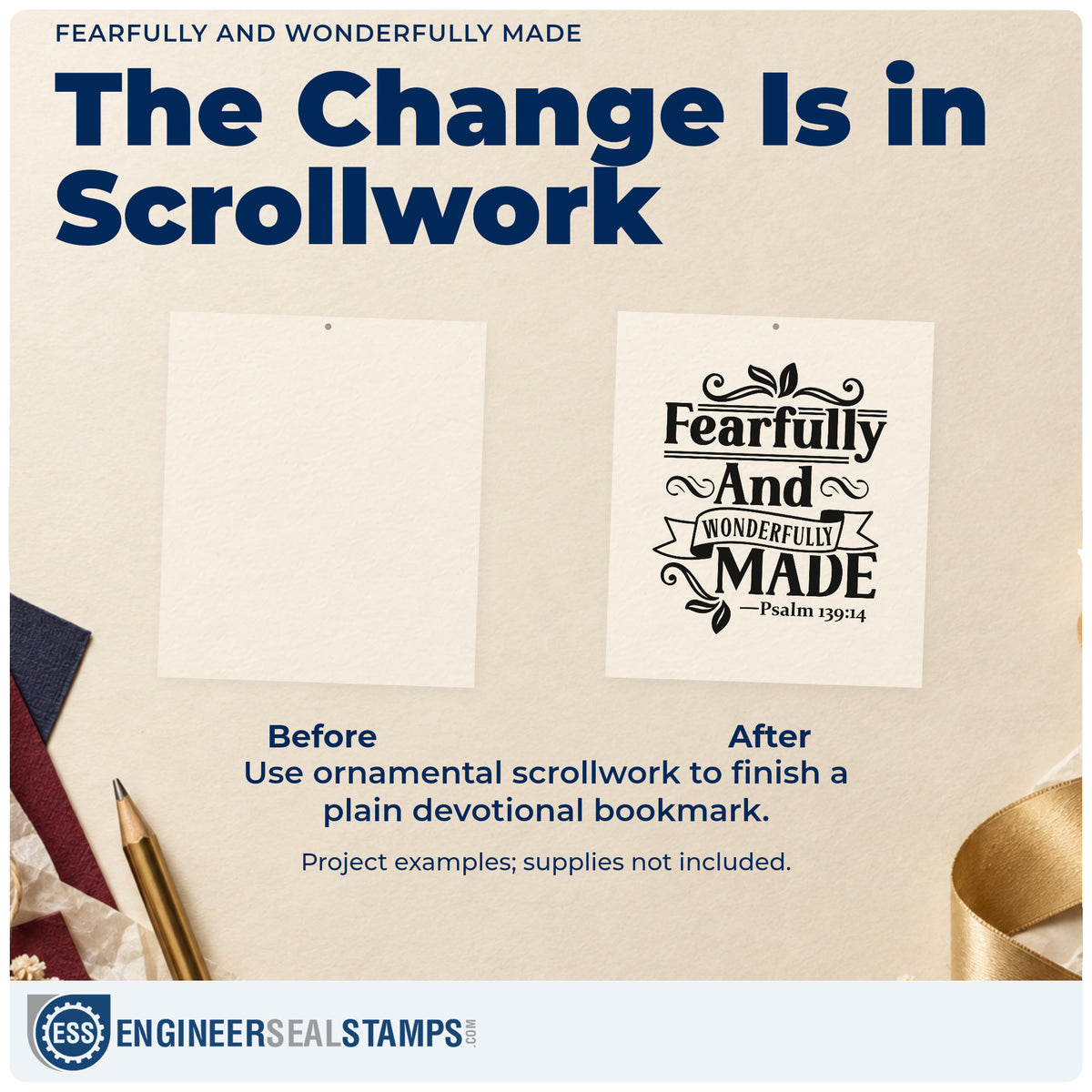 FEARFULLY AND WONDERFULLY MADE

The Change Is in Scrollwork

Fearfully
And
WONDERFULLY
MADE
—Psalm 139:14

Before

After

Use ornamental scrollwork to finish a plain devotional bookmark.

Project examples; supplies not included.

ESS

ENGINEERSEALSTAMPS.COM