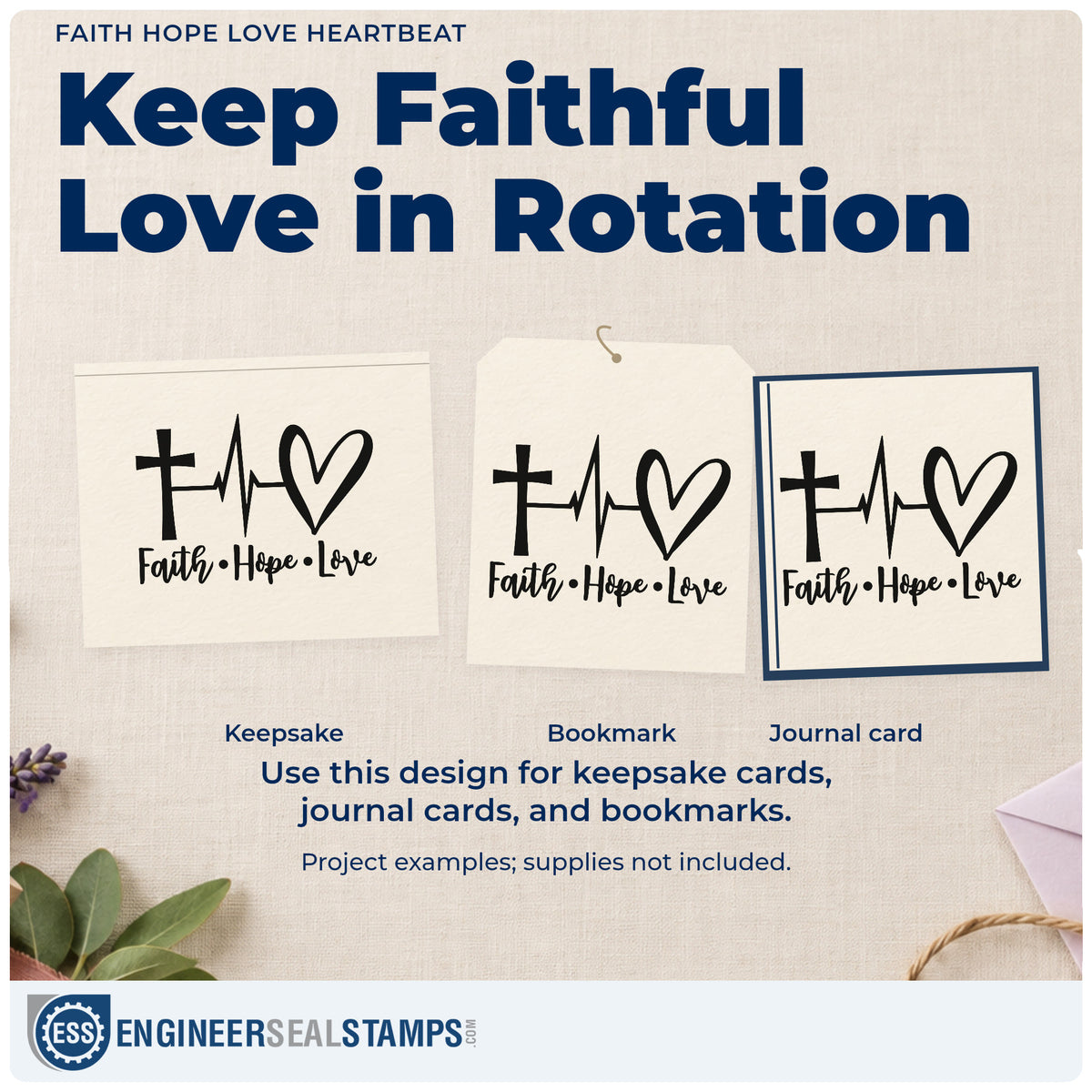 FAITH HOPE LOVE HEARTBEAT

Keep Faithful Love in Rotation

Faith • Hope • Love

Faith • Hope • Love

Faith • Hope • Love

Keepsake

Bookmark

Journal card

Use this design for keepsake cards, journal cards, and bookmarks.

Project examples; supplies not included.

ESS ENGINEERSEALSTAMPS.COM