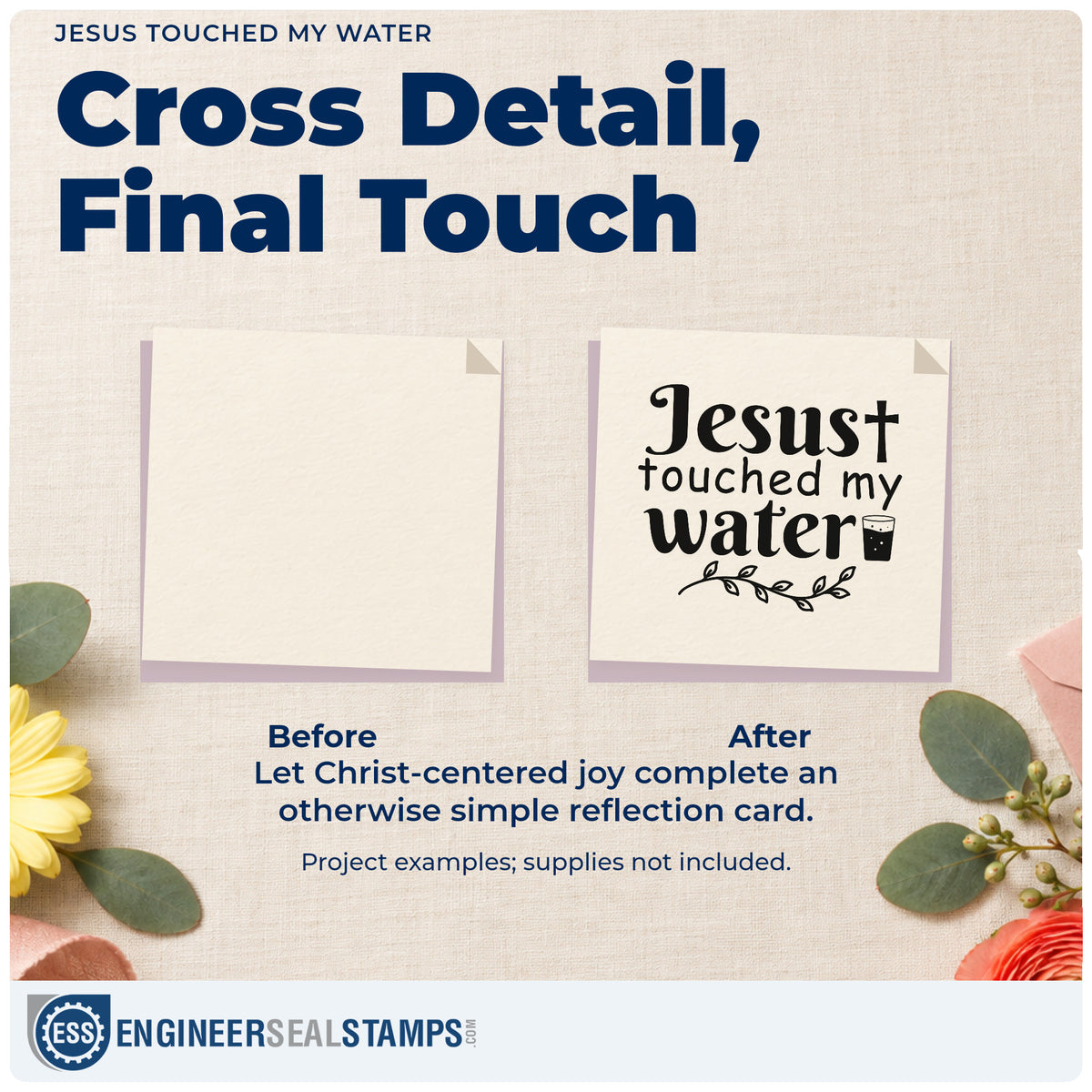 JESUS TOUCHED MY WATER

Cross Detail, Final Touch

Jesus touched my water

Before

After

Let Christ-centered joy complete an otherwise simple reflection card.

Project examples; supplies not included.

ESS ENGINEERSEALSTAMPS.COM