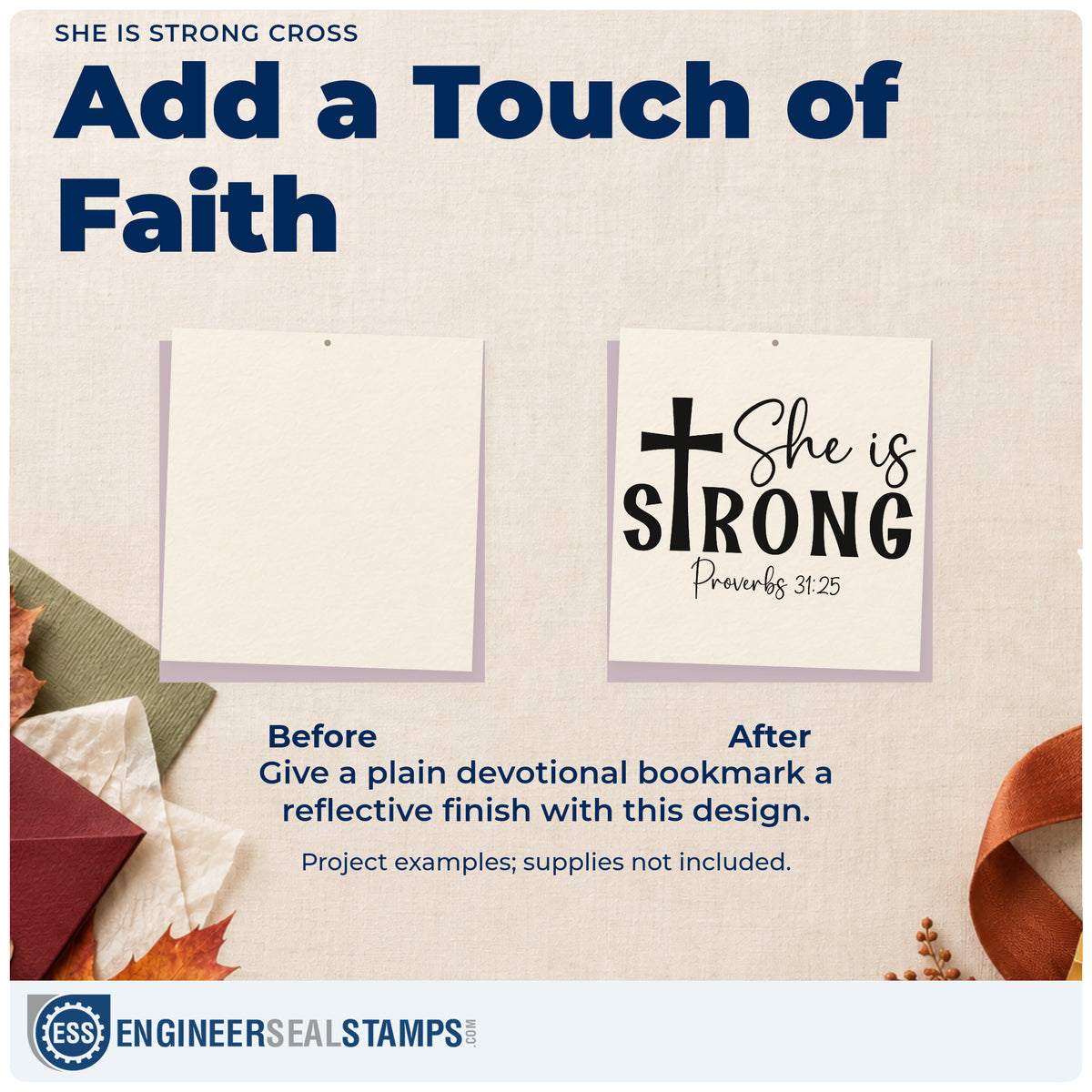 SHE IS STRONG CROSS

Add a Touch of Faith

She is
STRONG
Proverbs 31:25

Before

After

Give a plain devotional bookmark a reflective finish with this design.

Project examples; supplies not included.

ESS ENGINEERSEALSTAMPS.COM