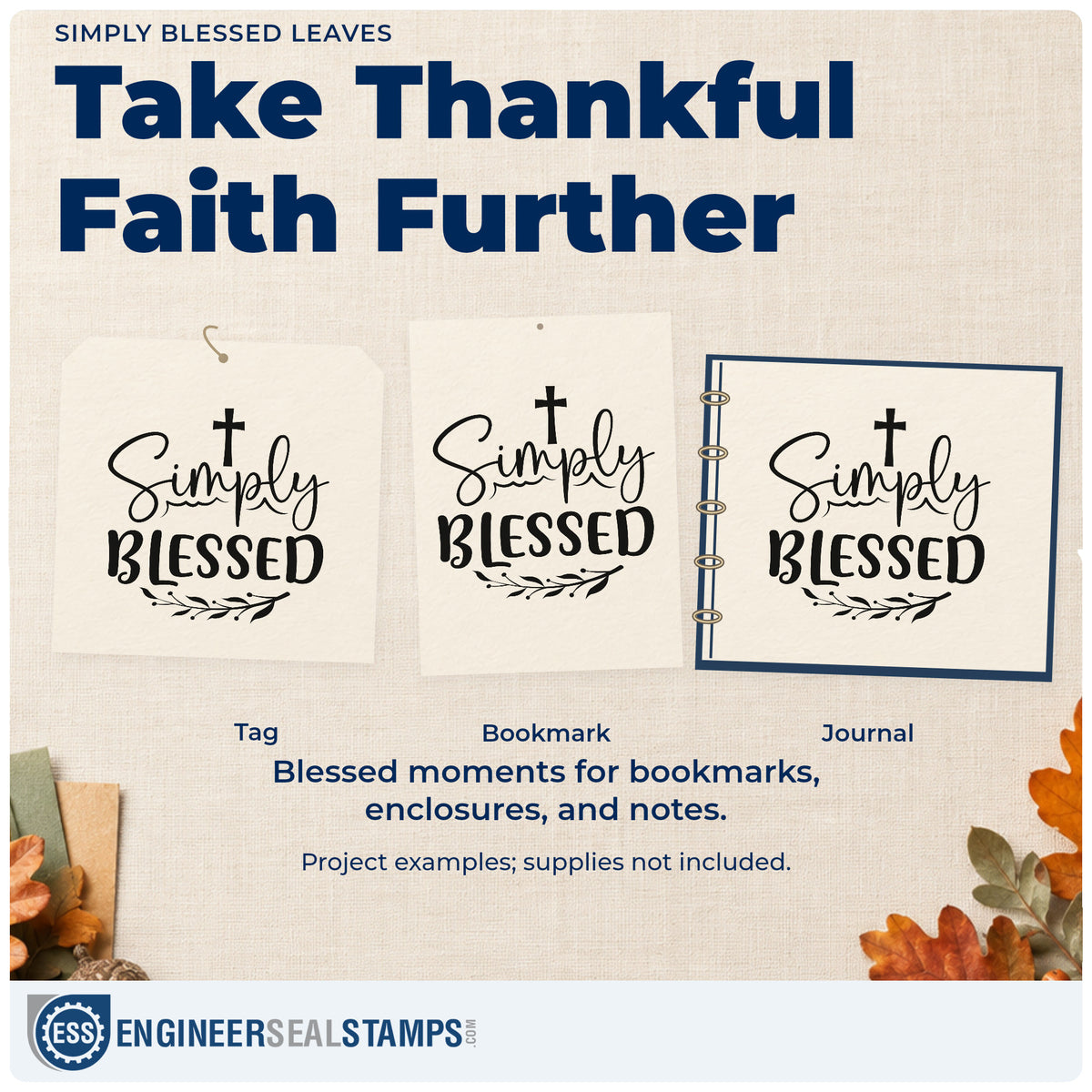 SIMPLY BLESSED LEAVES

Take Thankful Faith Further

Simply BLESSED

Simply BLESSED

Simply BLESSED

Tag

Bookmark

Journal

Blessed moments for bookmarks, enclosures, and notes.

Project examples; supplies not included.

ESS ENGINEERSEALSTAMPS.COM