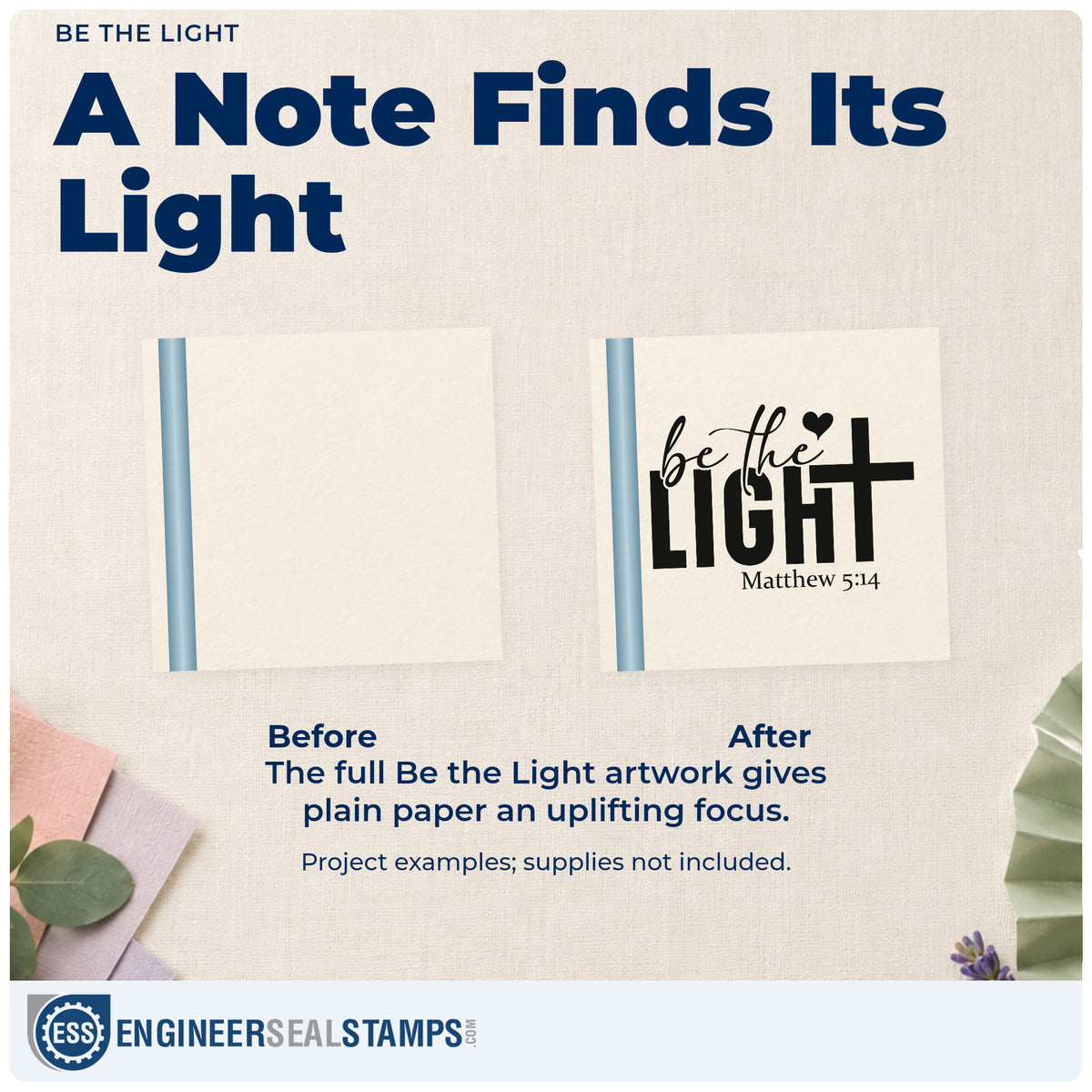 BE THE LIGHT

A Note Finds Its Light

be the LIGHT

Matthew 5:14

Before

After

The full Be the Light artwork gives plain paper an uplifting focus.

Project examples; supplies not included.

ESS ENGINEERSEALSTAMPS.COM