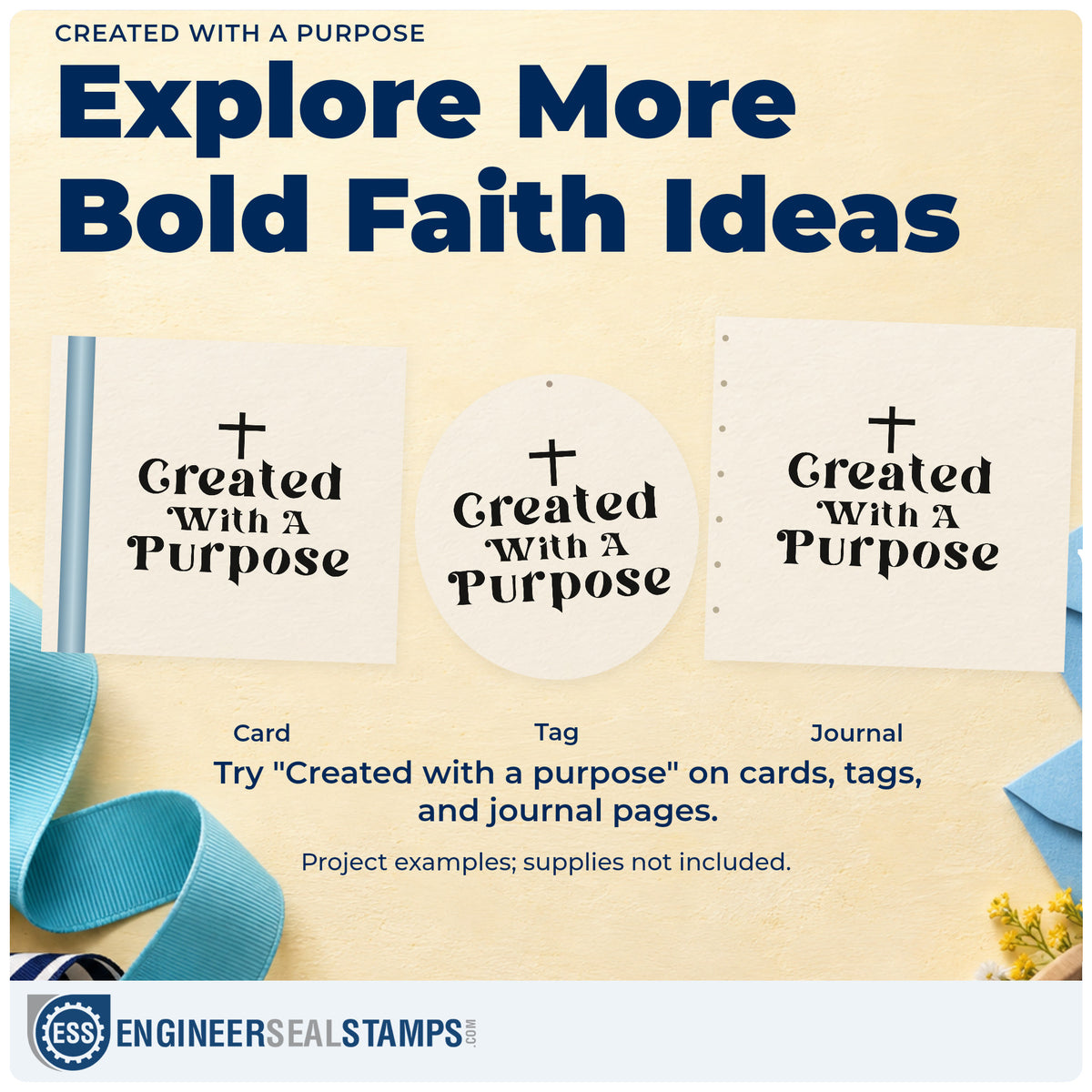 CREATED WITH A PURPOSE

Explore More Bold Faith Ideas

Created With A Purpose

Created With A Purpose

Created With A Purpose

Card

Tag

Journal

Try "Created with a purpose" on cards, tags, and journal pages.

Project examples; supplies not included.

ESS

ENGINEERSEALSTAMPS.COM