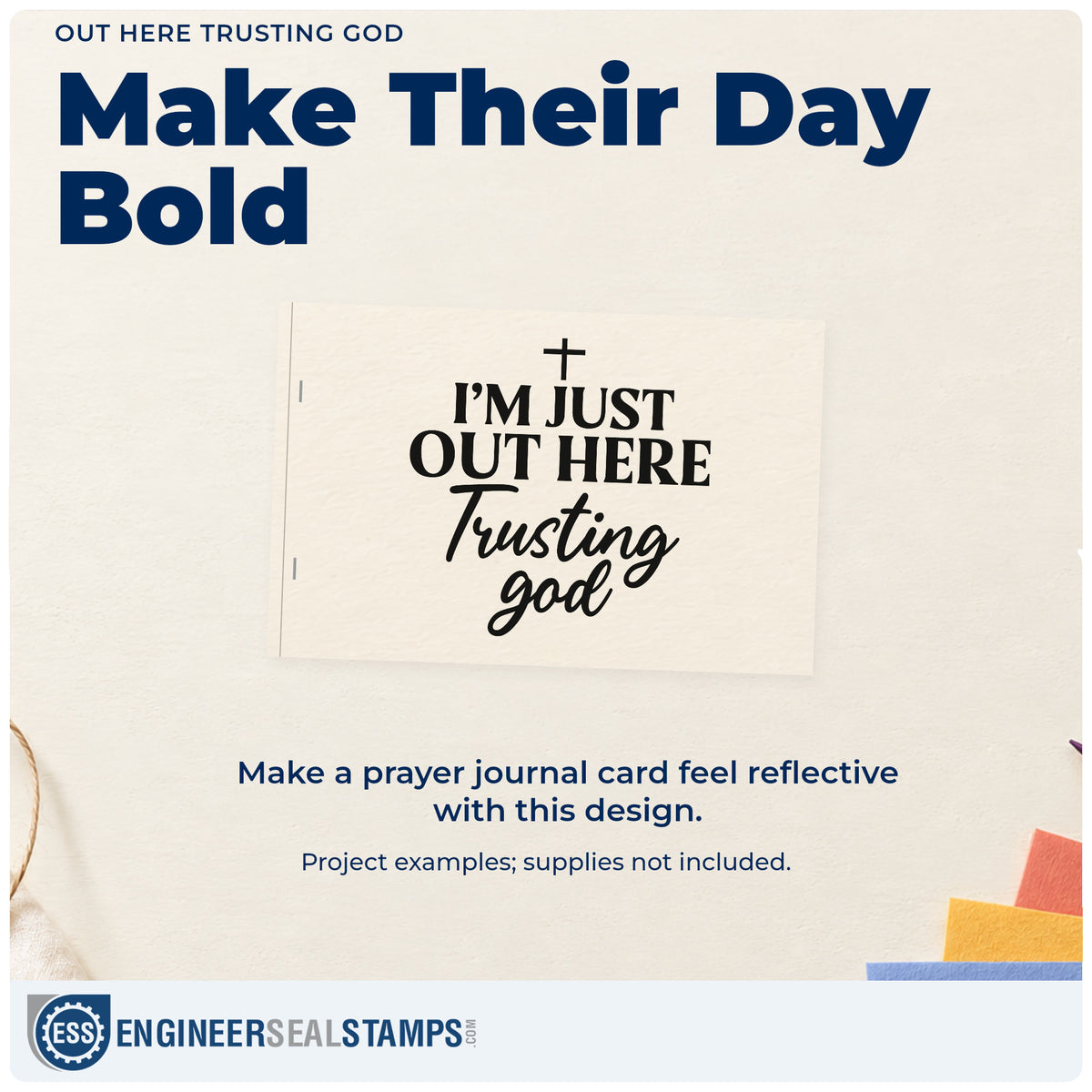 OUT HERE TRUSTING GOD

Make Their Day Bold

I'M JUST
OUT HERE
Trusting
god

Make a prayer journal card feel reflective with this design.

Project examples; supplies not included.

ESS

ENGINEERSEALSTAMPS.COM