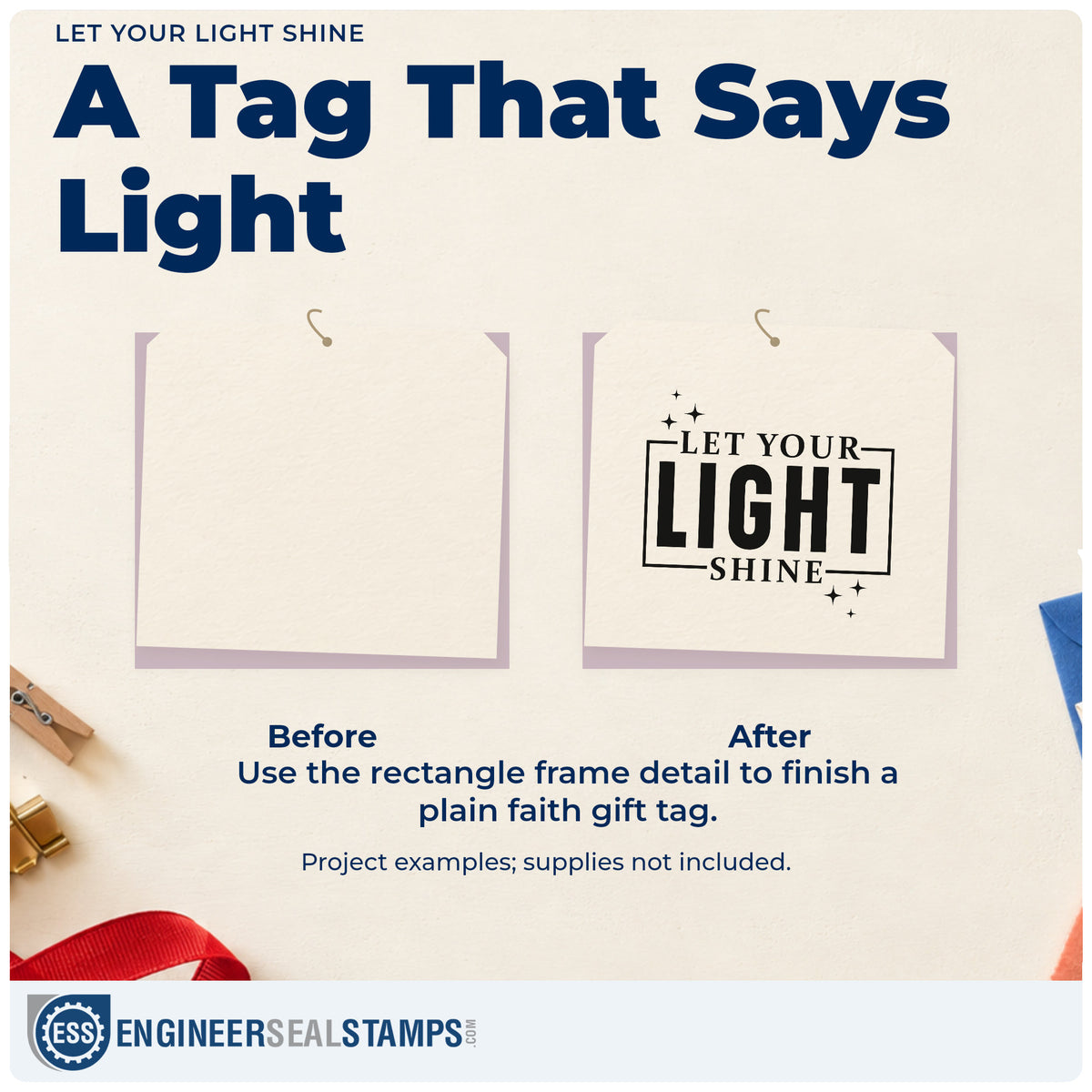 LET YOUR LIGHT SHINE

A Tag That Says Light

LET YOUR
LIGHT
SHINE

Before

After

Use the rectangle frame detail to finish a plain faith gift tag.

Project examples; supplies not included.

ESS ENGINEERSEALSTAMPS.COM