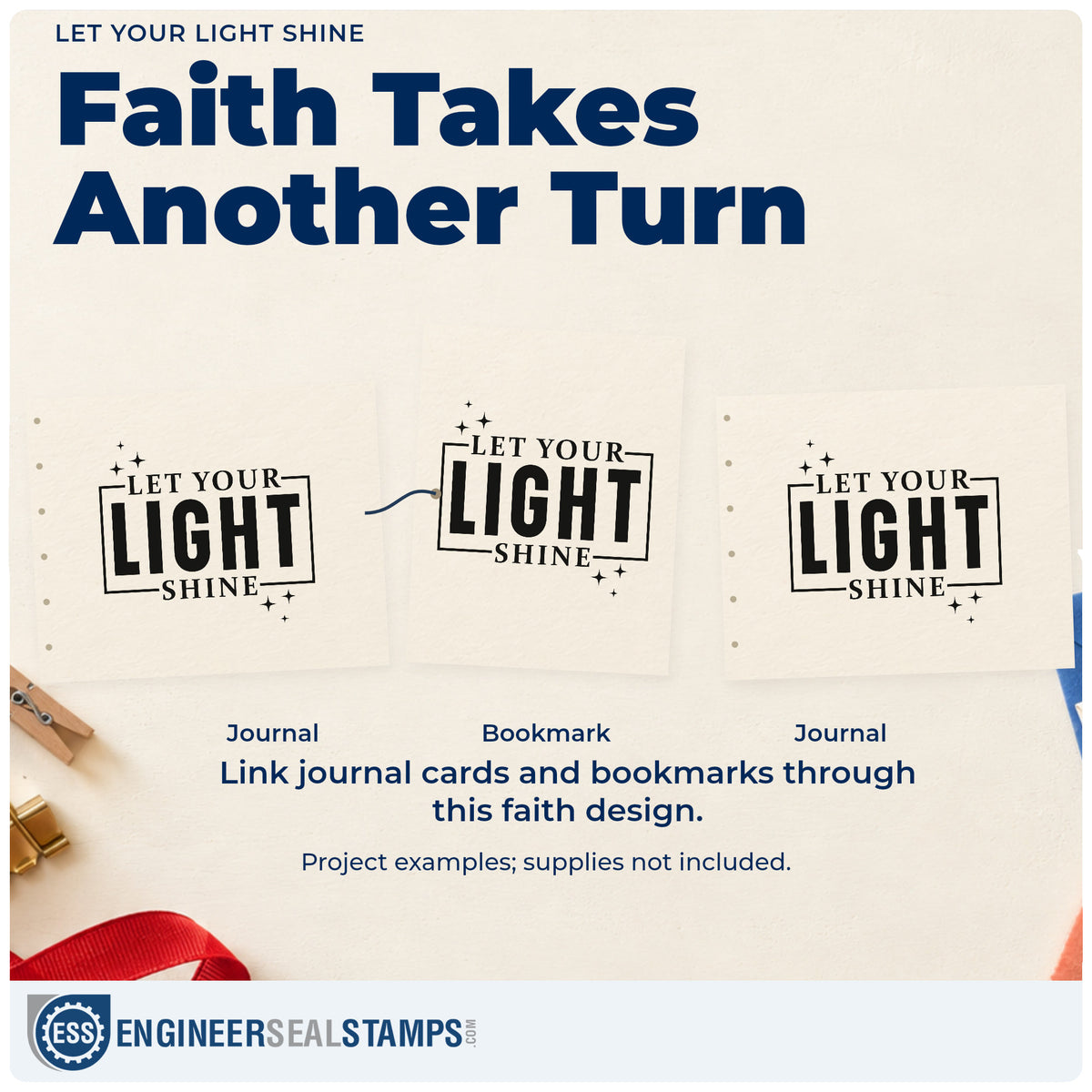 LET YOUR LIGHT SHINE

Faith Takes Another Turn

LET YOUR LIGHT SHINE

LET YOUR LIGHT SHINE

LET YOUR LIGHT SHINE

Journal

Bookmark

Journal

Link journal cards and bookmarks through this faith design.

Project examples; supplies not included.

ESS ENGINEERSEALSTAMPS.COM