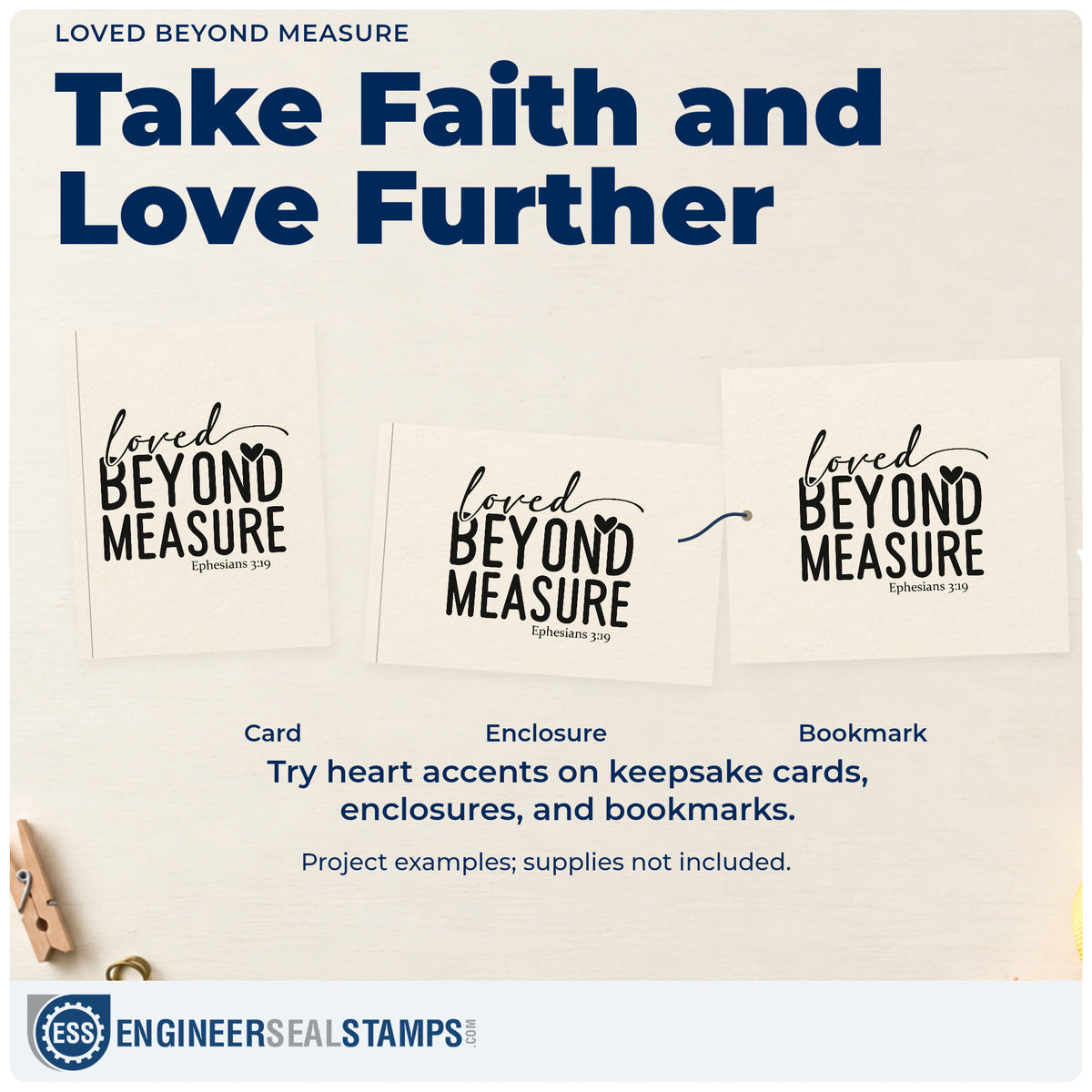 LOVED BEYOND MEASURE

Take Faith and Love Further

loved
BEYOND
MEASURE
Ephesians 3:19

loved
BEYOND
MEASURE
Ephesians 3:19

loved
BEYOND
MEASURE
Ephesians 3:19

Card

Enclosure

Bookmark

Try heart accents on keepsake cards, enclosures, and bookmarks.

Project examples; supplies not included.

ESS

ENGINEERSEALSTAMPS.COM