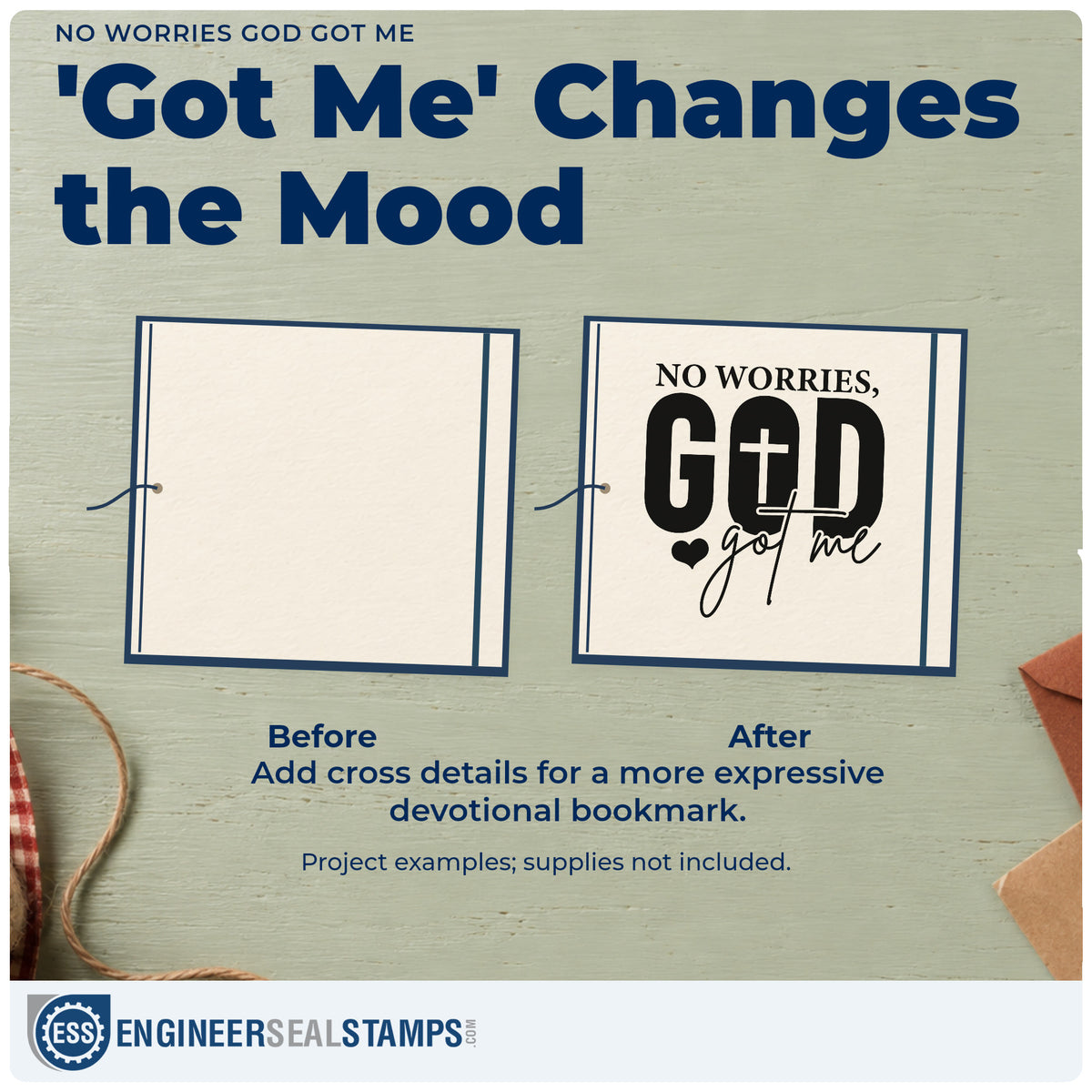 NO WORRIES GOD GOT ME

'Got Me' Changes the Mood

NO WORRIES,
GOD
got me

Before

After

Add cross details for a more expressive devotional bookmark.

Project examples; supplies not included.

ESS ENGINEERSEALSTAMPS.COM