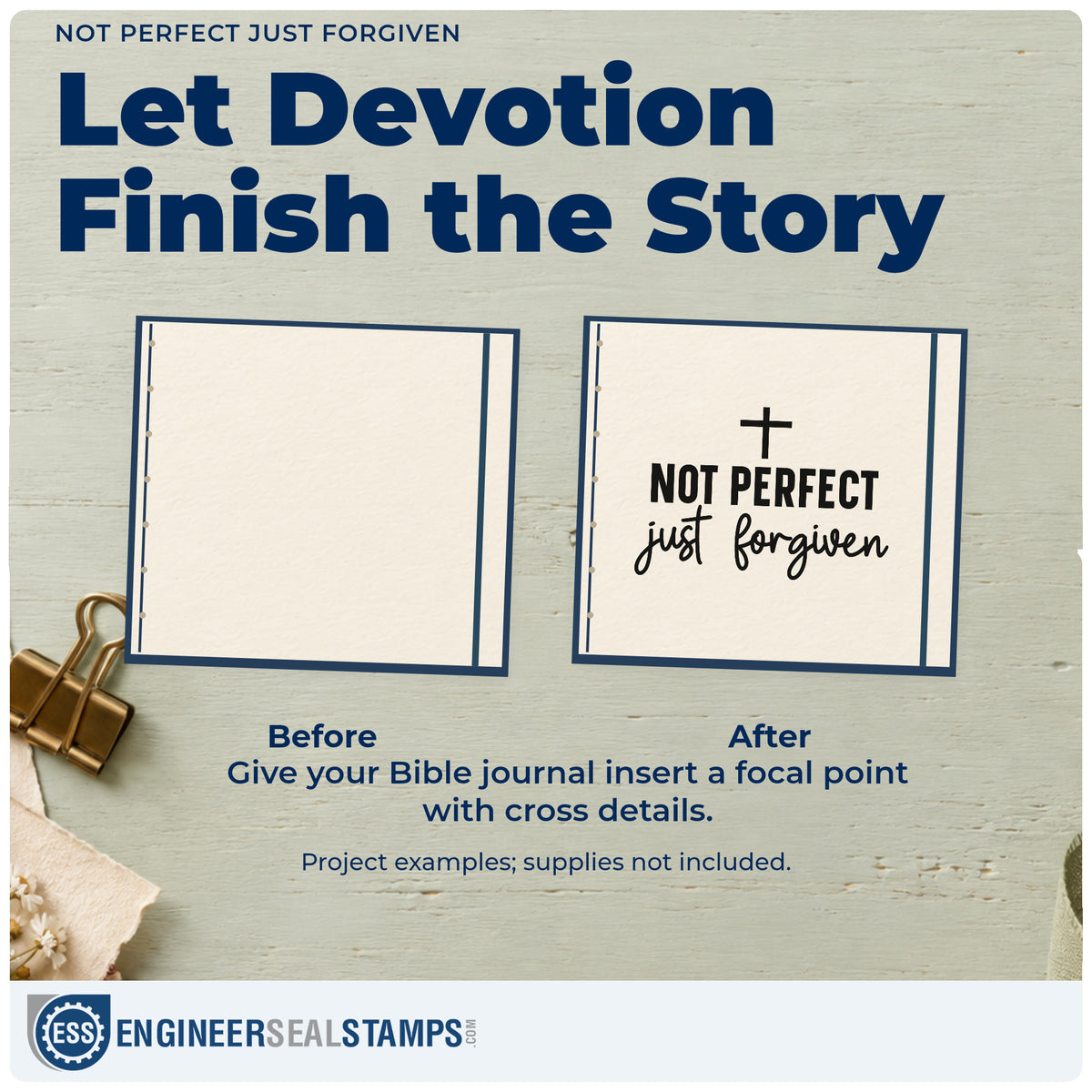 NOT PERFECT JUST FORGIVEN

Let Devotion Finish the Story

NOT PERFECT
just forgiven

Before

After

Give your Bible journal insert a focal point with cross details.

Project examples; supplies not included.

ESS ENGINEERSEALSTAMPS.COM