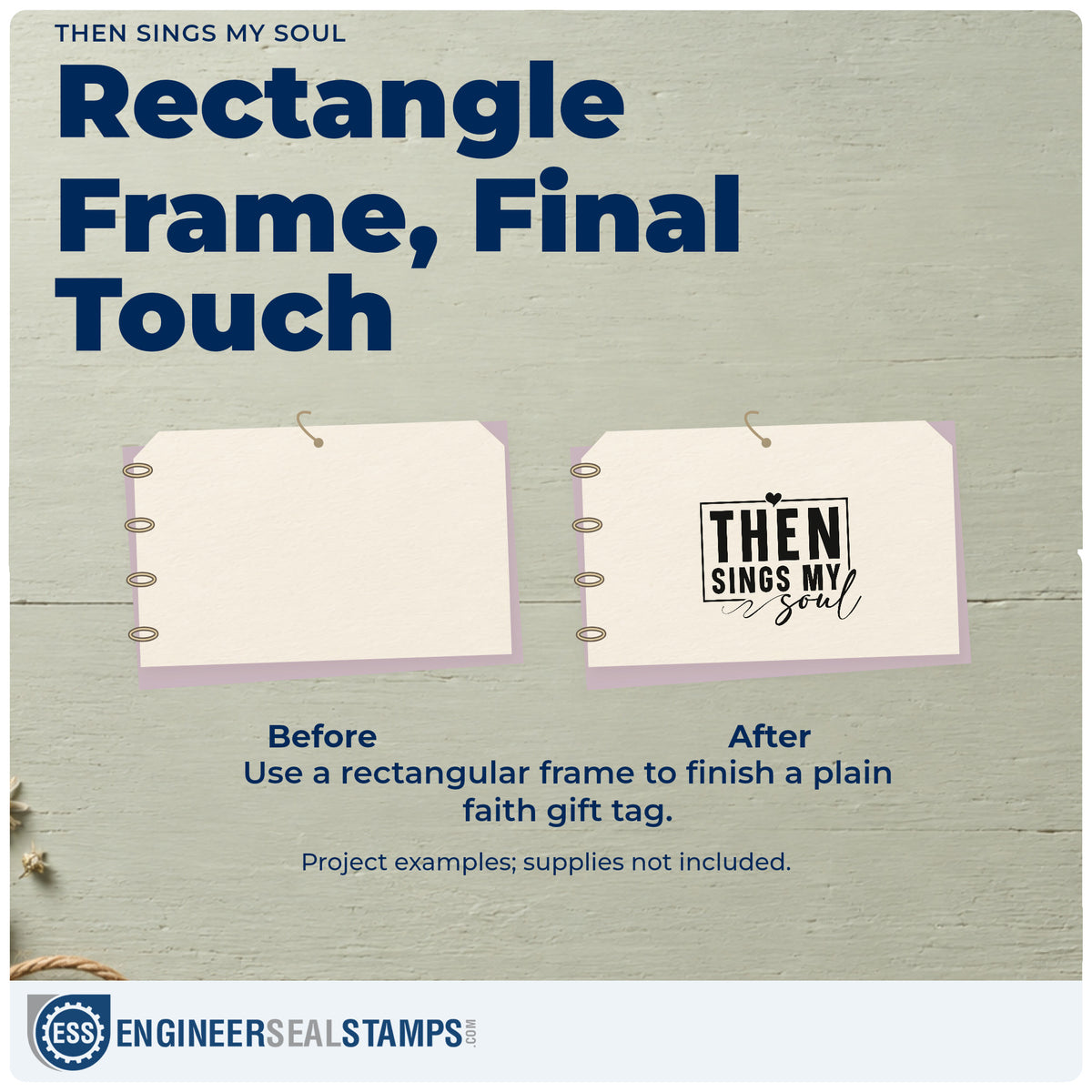 THEN SINGS MY SOUL

Rectangle Frame, Final Touch

THEN SINGS MY soul

Before

After

Use a rectangular frame to finish a plain faith gift tag.

Project examples; supplies not included.

ESS ENGINEERSEALSTAMPS.COM