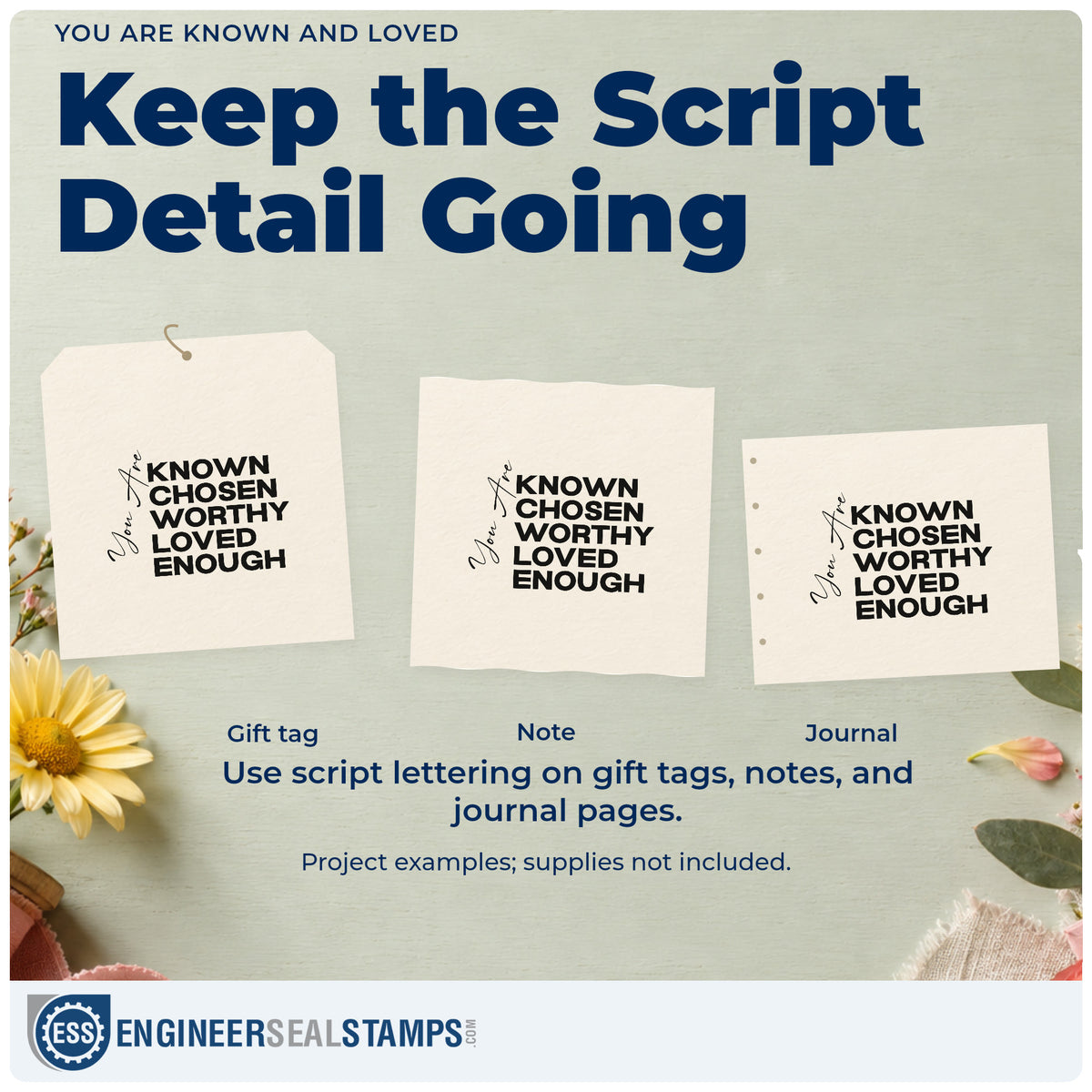 YOU ARE KNOWN AND LOVED

Keep the Script Detail Going

You Are
KNOWN
CHOSEN
WORTHY
LOVED
ENOUGH

You Are
KNOWN
CHOSEN
WORTHY
LOVED
ENOUGH

You Are
KNOWN
CHOSEN
WORTHY
LOVED
ENOUGH

Gift tag

Note

Journal

Use script lettering on gift tags, notes, and journal pages.

Project examples; supplies not included.

ESS ENGINEERSEALSTAMPS.COM