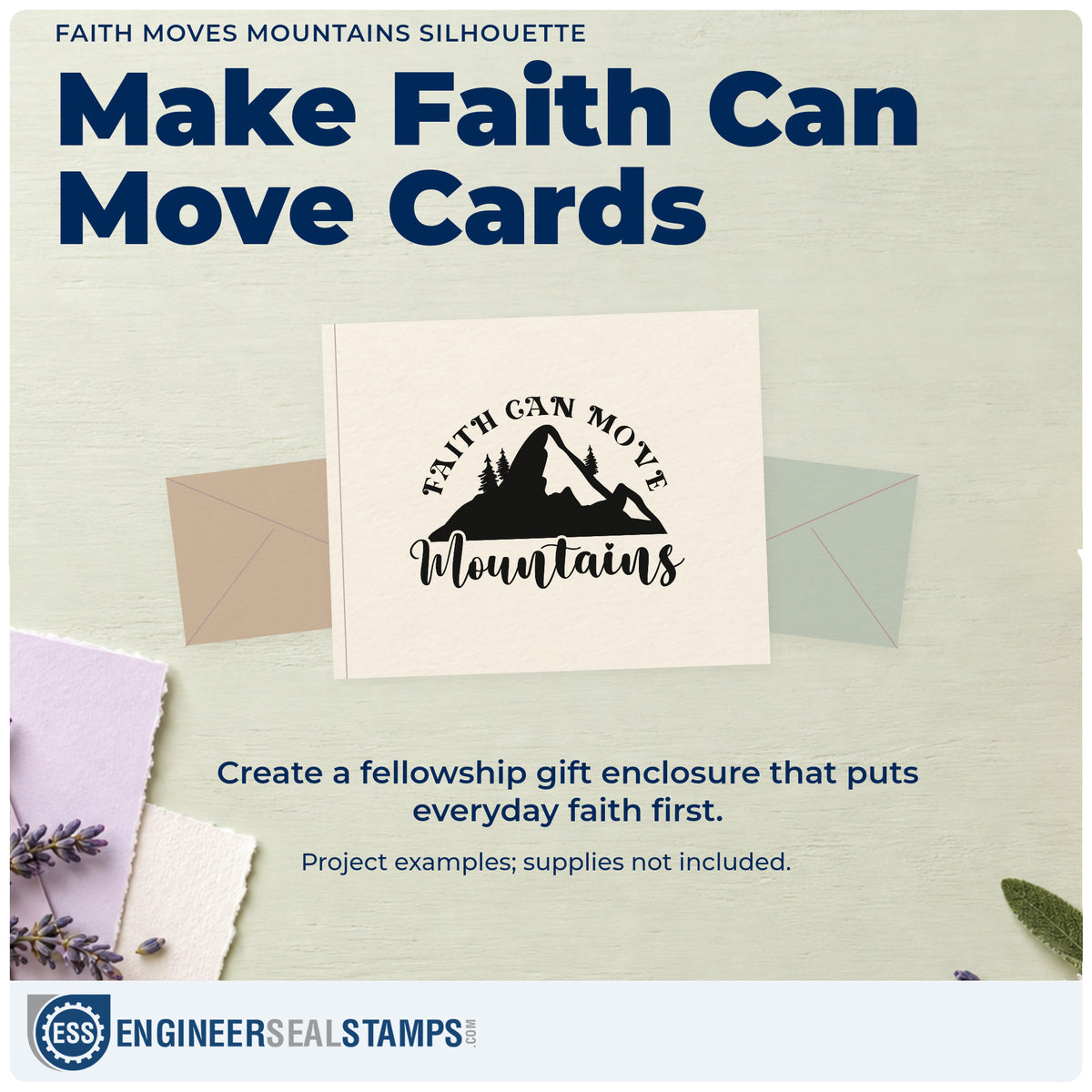 FAITH MOVES MOUNTAINS SILHOUETTE

Make Faith Can Move Cards

FAITH CAN MOVE
Mountains

Create a fellowship gift enclosure that puts everyday faith first.

Project examples; supplies not included.

ESS ENGINEERSEALSTAMPS.COM