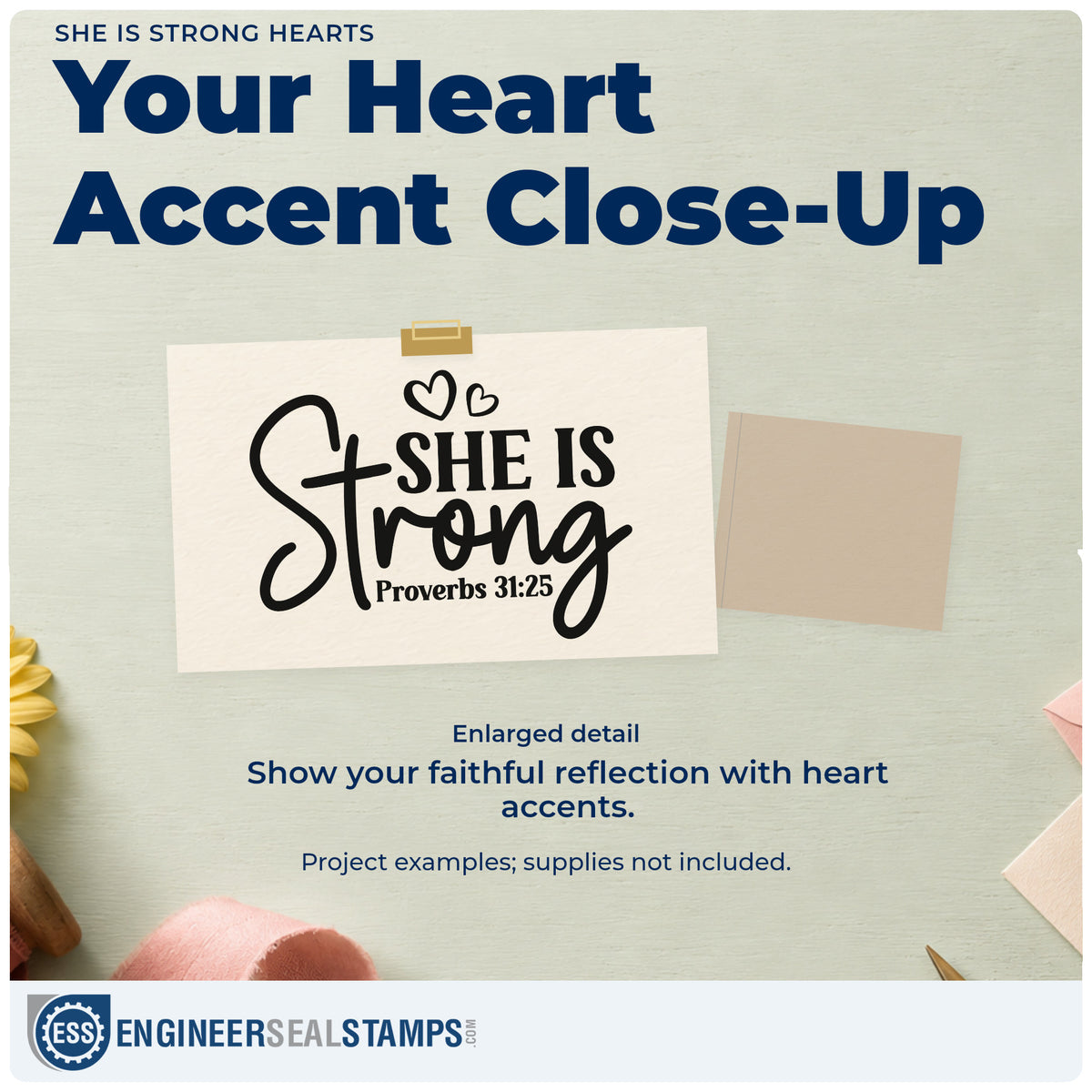 SHE IS STRONG HEARTS

Your Heart Accent Close-Up

SHE IS Strong
Proverbs 31:25

Enlarged detail

Show your faithful reflection with heart accents.

Project examples; supplies not included.

ESS ENGINEERSEALSTAMPS.COM