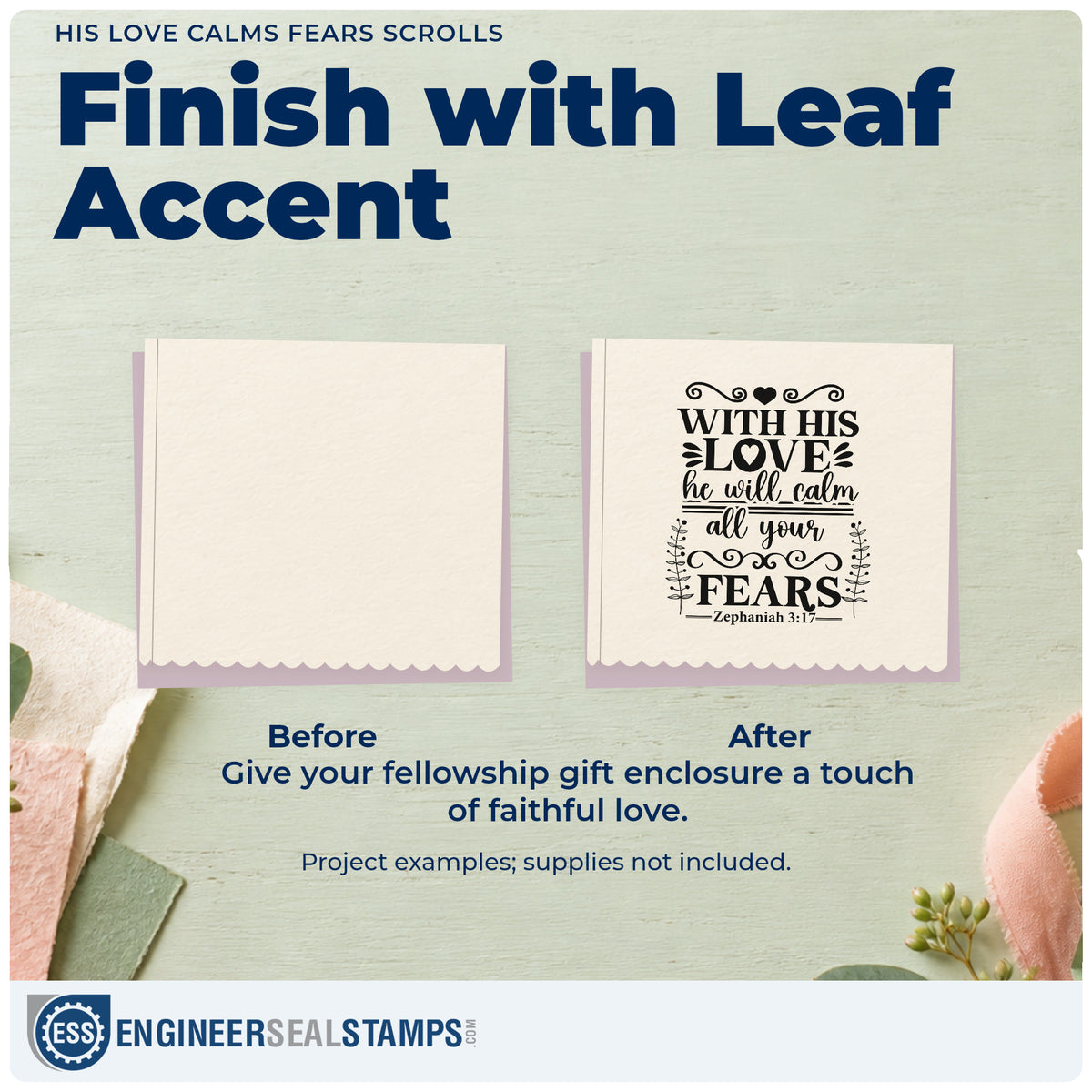 HIS LOVE CALMS FEARS SCROLLS

Finish with Leaf Accent

WITH HIS LOVE
he will calm
all your
FEARS
Zephaniah 3:17

Before

After

Give your fellowship gift enclosure a touch of faithful love.

Project examples; supplies not included.

ESS ENGINEERSEALSTAMPS.COM