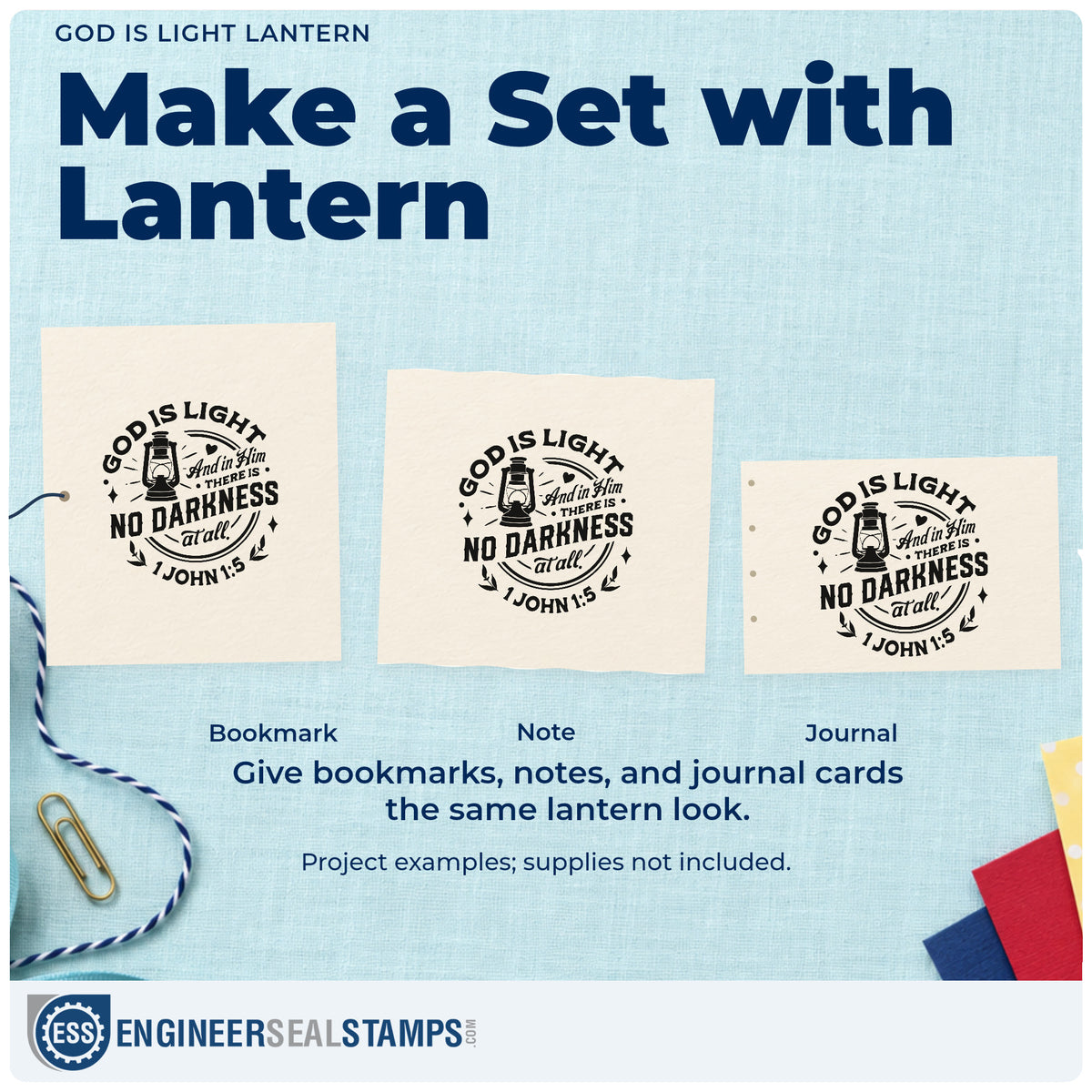 GOD IS LIGHT LANTERN

Make a Set with Lantern

GOD IS LIGHT
And in Him
THERE IS
NO DARKNESS
at all.
1 JOHN 1:5

GOD IS LIGHT
And in Him
THERE IS
NO DARKNESS
at all.
1 JOHN 1:5

GOD IS LIGHT
And in Him
THERE IS
NO DARKNESS
at all.
1 JOHN 1:5

Bookmark

Note

Journal

Give bookmarks, notes, and journal cards the same lantern look.

Project examples; supplies not included.

ESS
ENGINEERSEALSTAMPS.COM