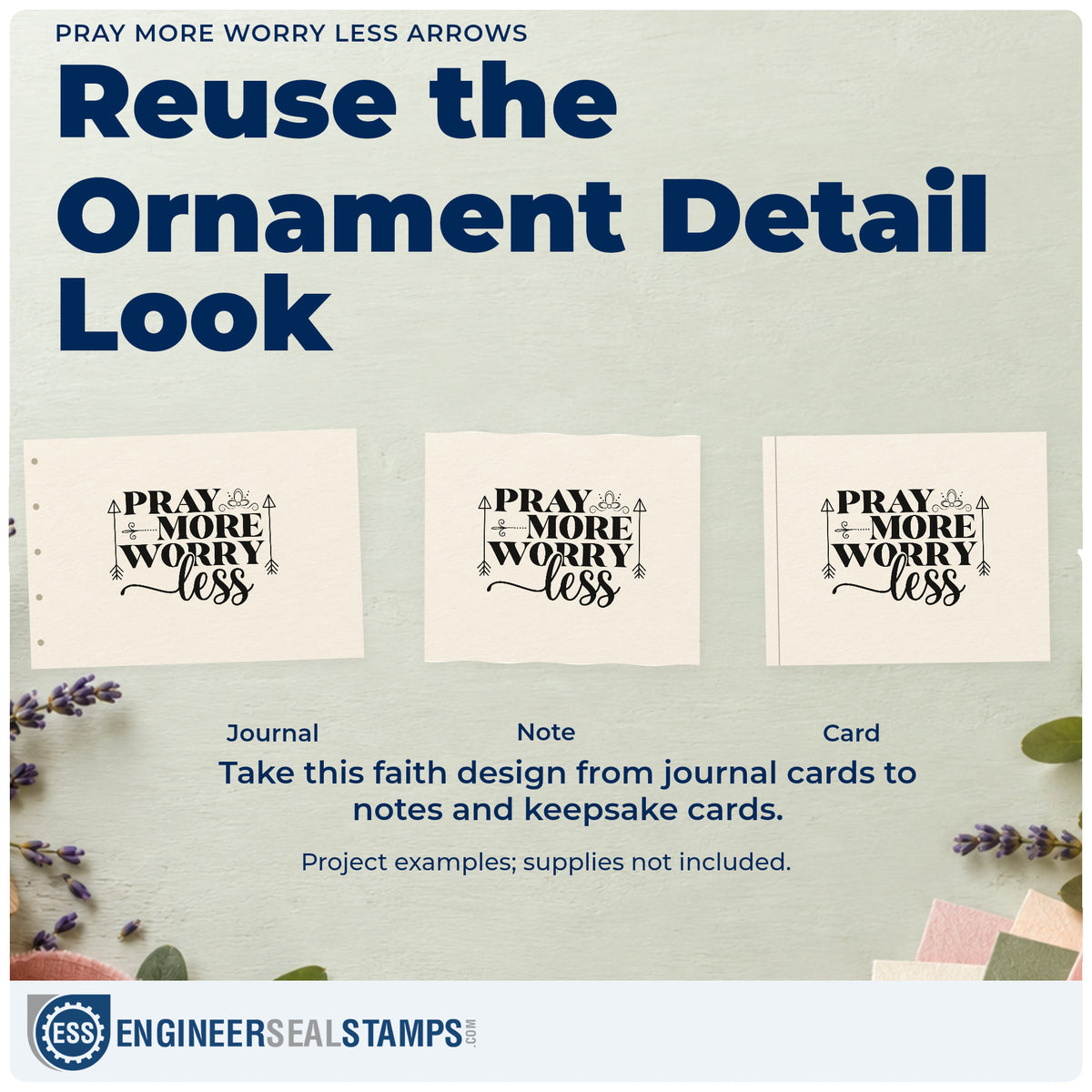 PRAY MORE WORRY LESS ARROWS

Reuse the Ornament Detail Look

PRAY MORE WORRY less

PRAY MORE WORRY less

PRAY MORE WORRY less

Journal

Note

Card

Take this faith design from journal cards to notes and keepsake cards.

Project examples; supplies not included.

ESS ENGINEERSEALSTAMPS.COM