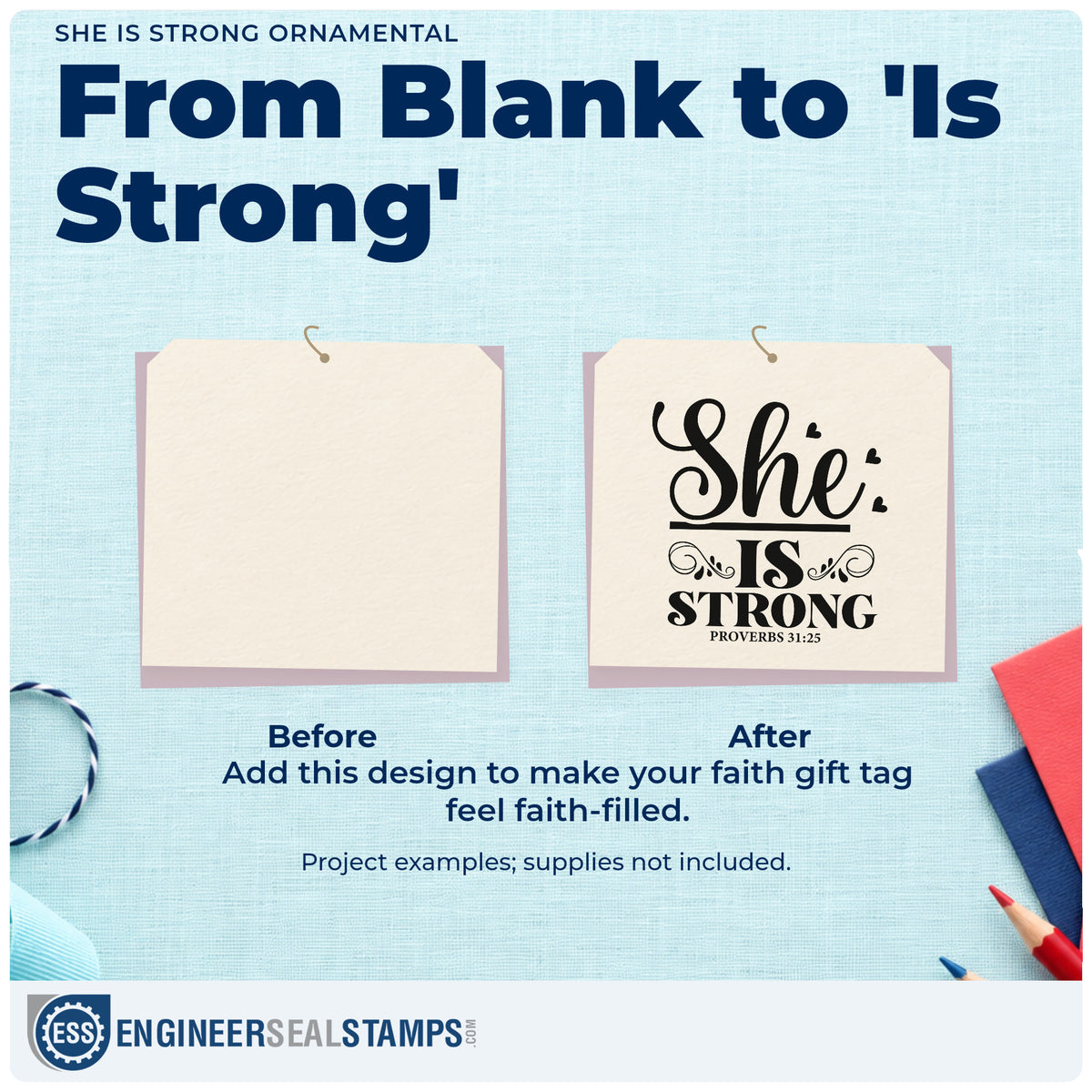 SHE IS STRONG ORNAMENTAL

From Blank to 'Is Strong'

She

IS

STRONG

PROVERBS 31:25

Before

After

Add this design to make your faith gift tag feel faith-filled.

Project examples; supplies not included.

ESS

ENGINEERSEALSTAMPS.COM