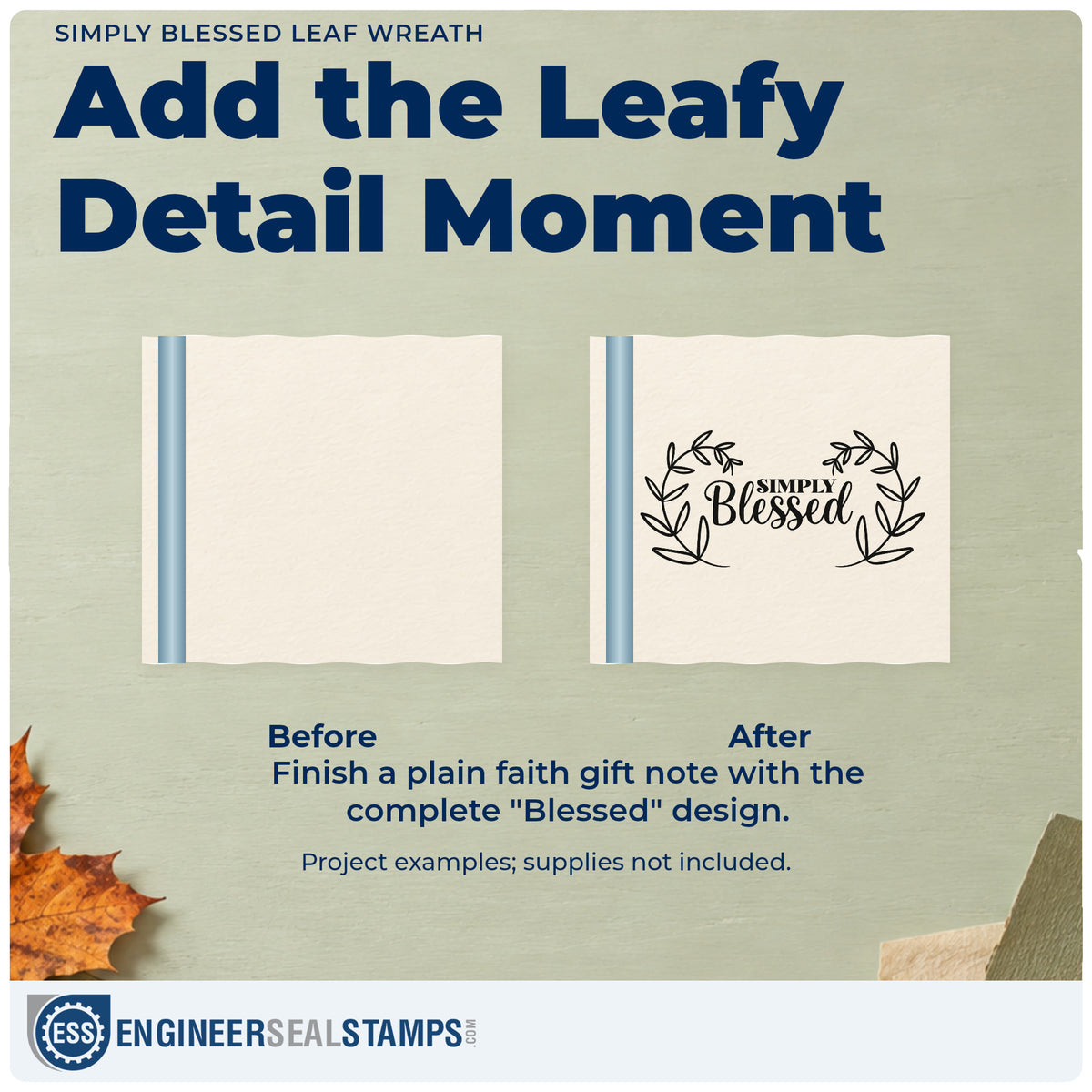 SIMPLY BLESSED LEAF WREATH

Add the Leafy Detail Moment

SIMPLY
Blessed

Before

After

Finish a plain faith gift note with the complete "Blessed" design.

Project examples; supplies not included.

ESS

ENGINEERSEALSTAMPS.COM